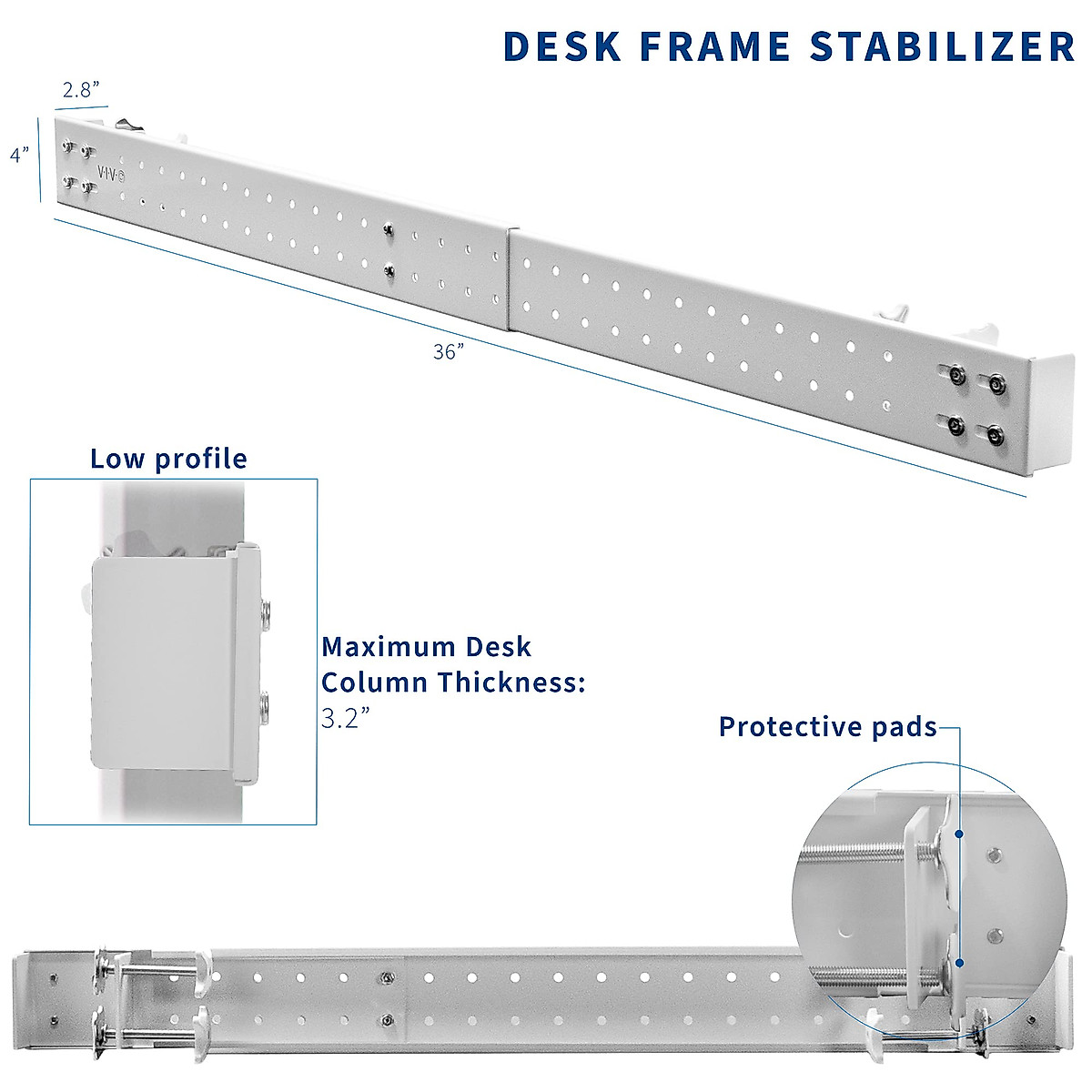 DESK FRAME STABILIZER

2.8”

4”

VIVO

36”

Low profile

Maximum Desk Column Thickness: 3.2”

Protective pads