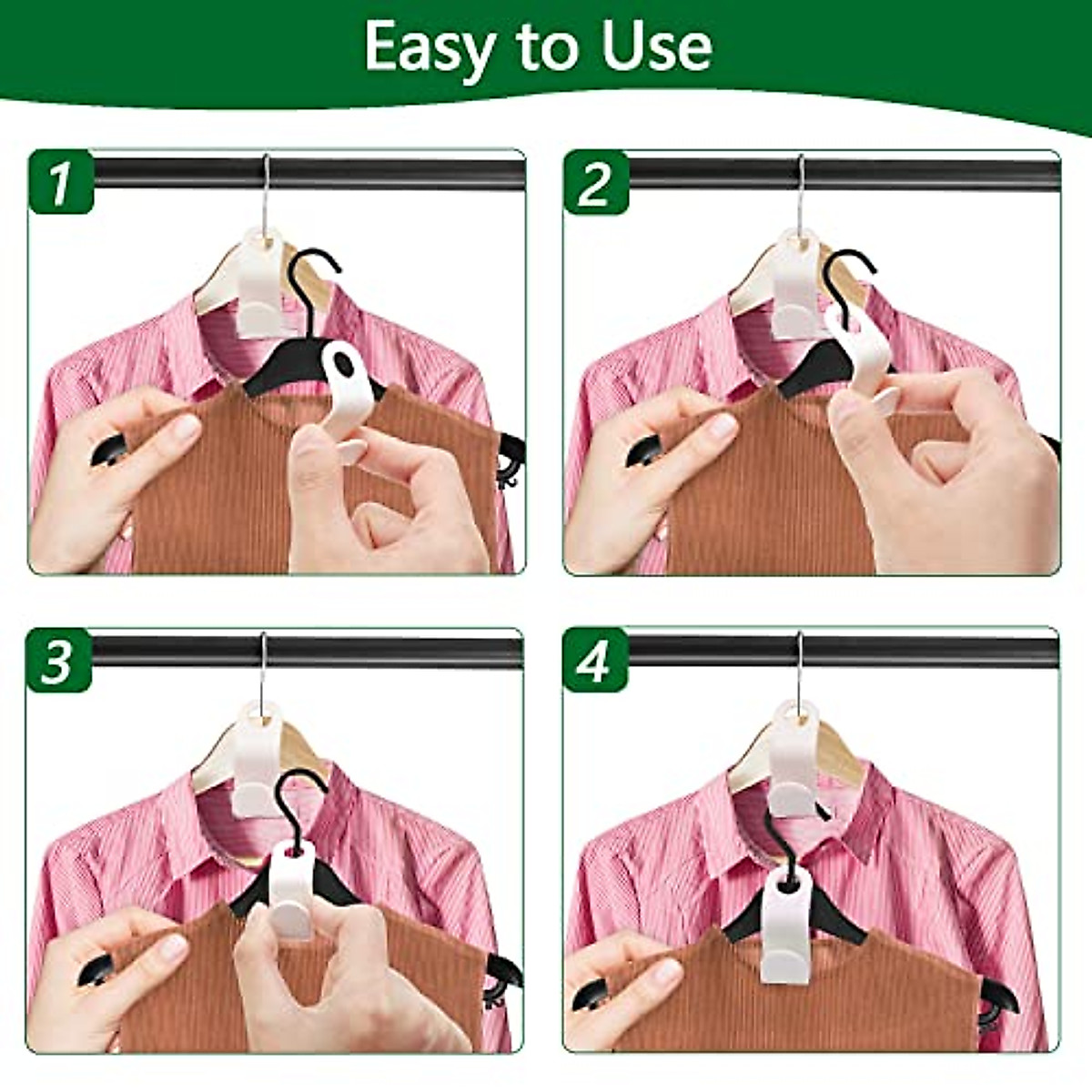 Easy to Use

1

2

3

4