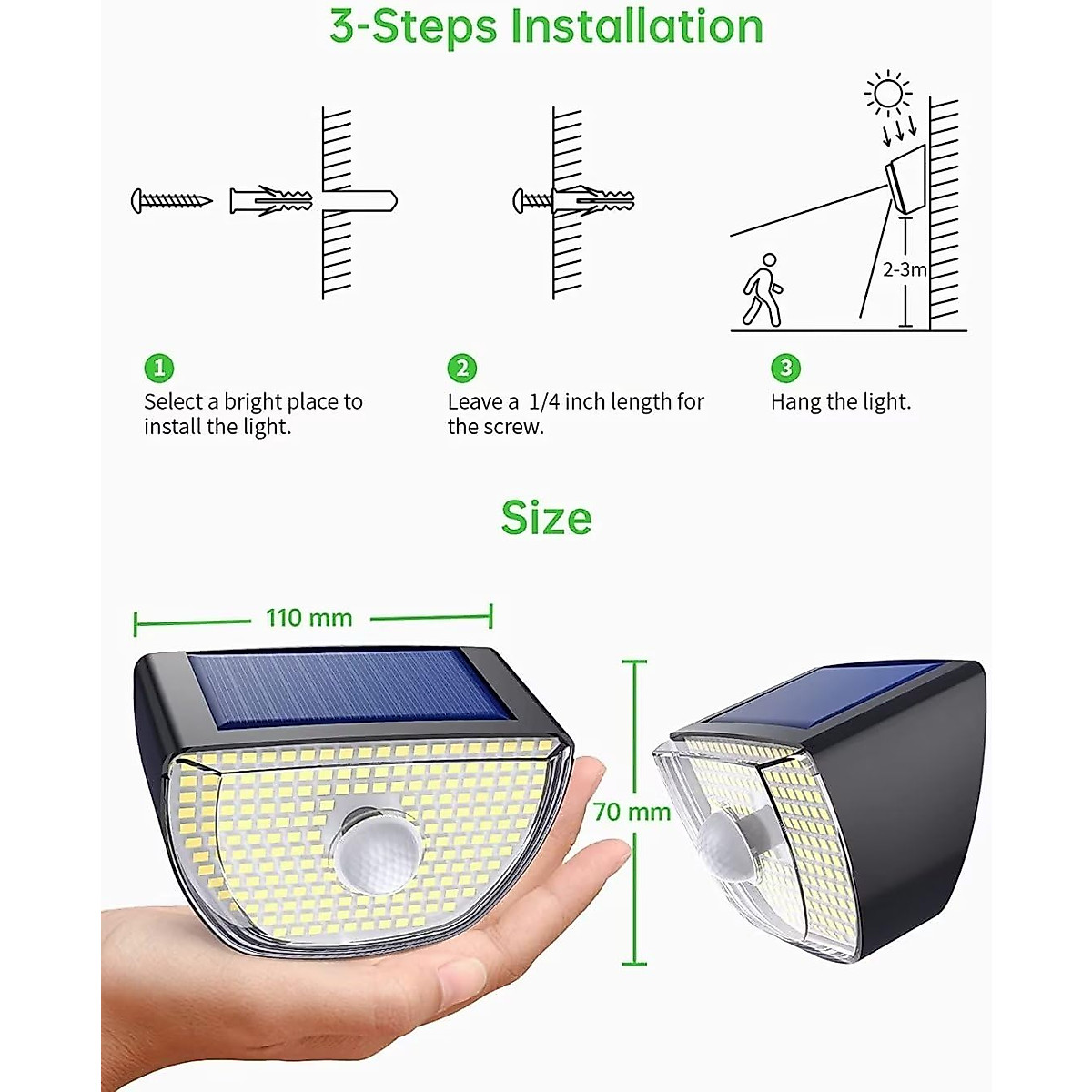 3-Steps Installation

2-3m

1
Select a bright place to install the light.

2
Leave a 1/4 inch length for the screw.

3
Hang the light.

Size

110 mm

70 mm