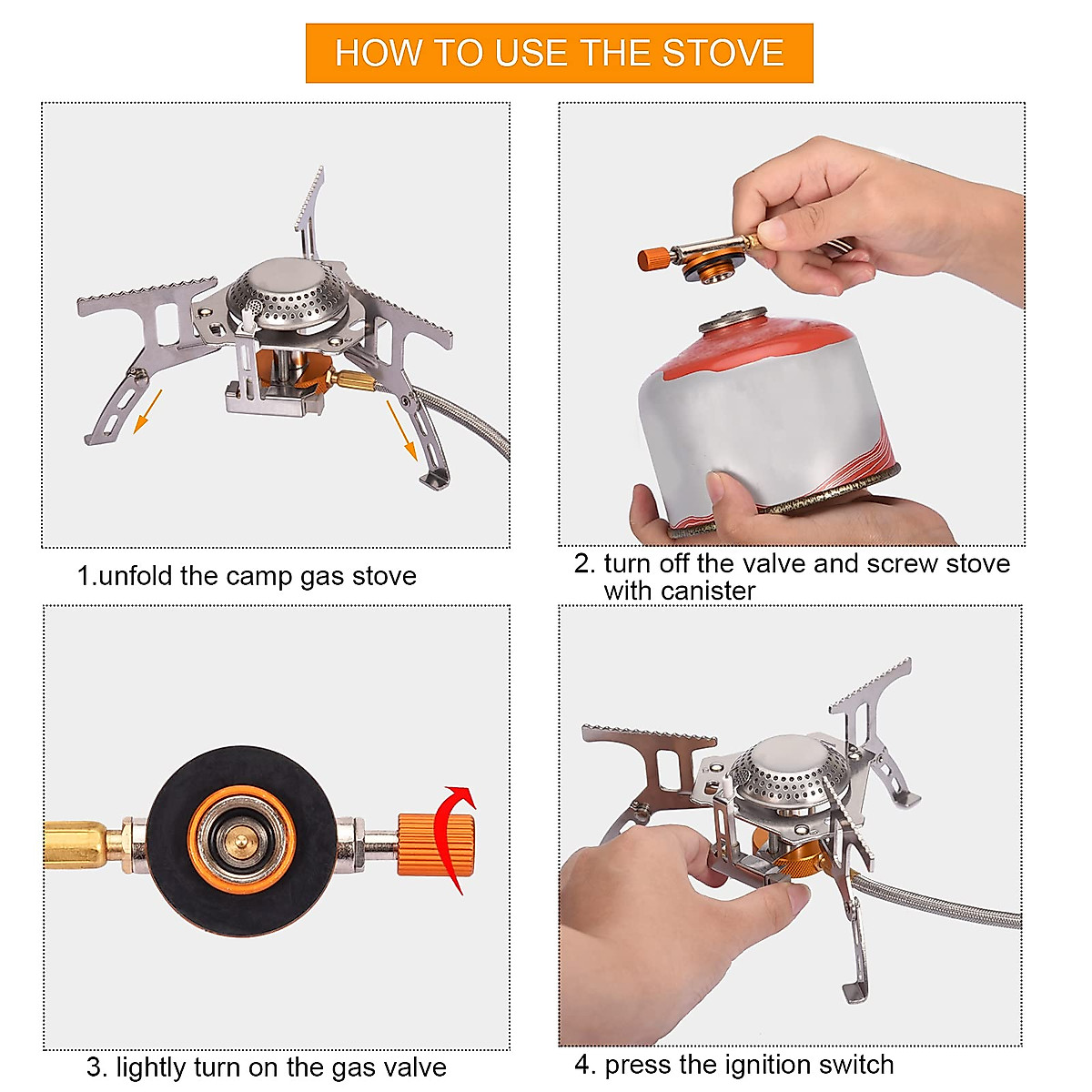 HOW TO USE THE STOVE

1.unfold the camp gas stove

2. turn off the valve and screw stove with canister

3. lightly turn on the gas valve

4. press the ignition switch