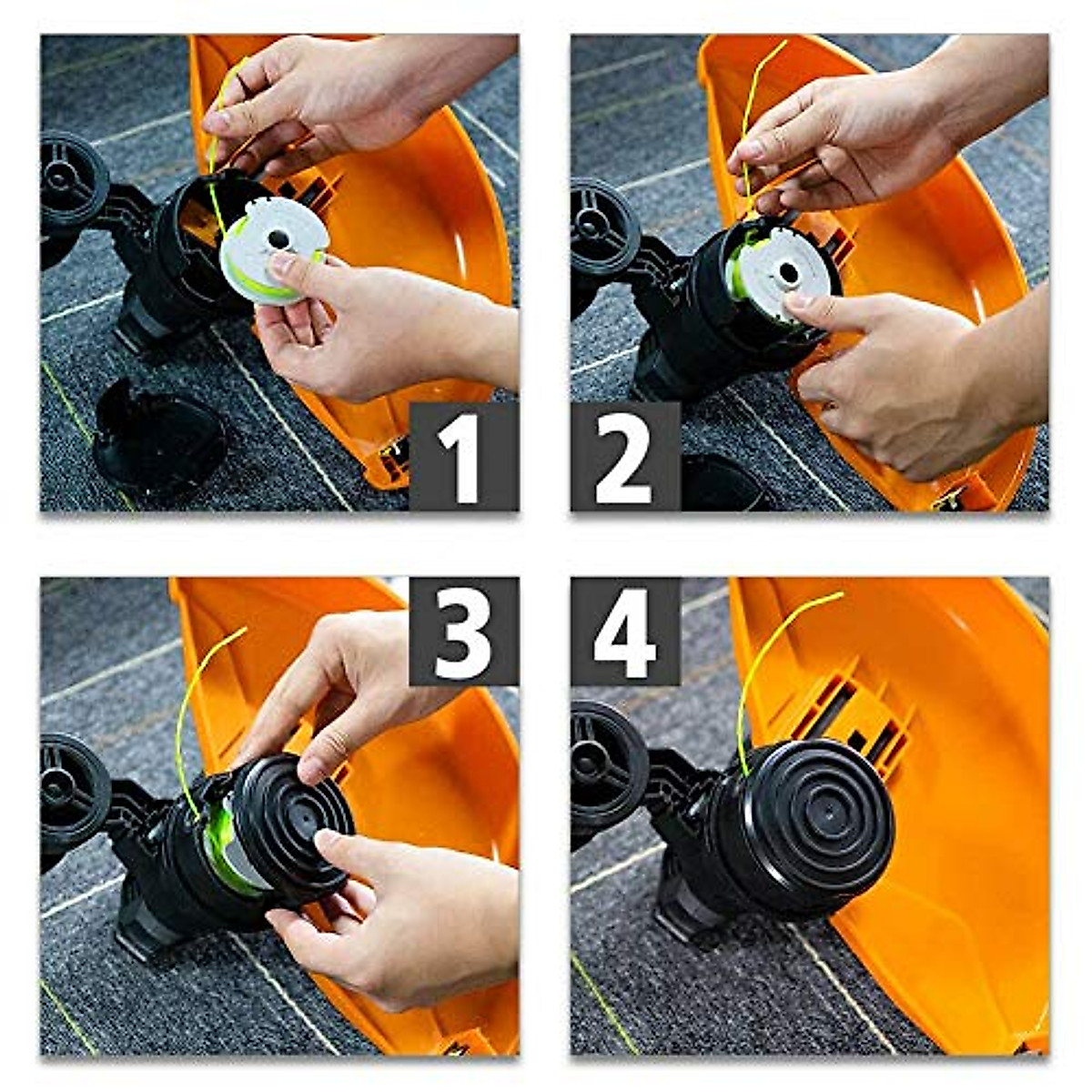 1
2
3
4