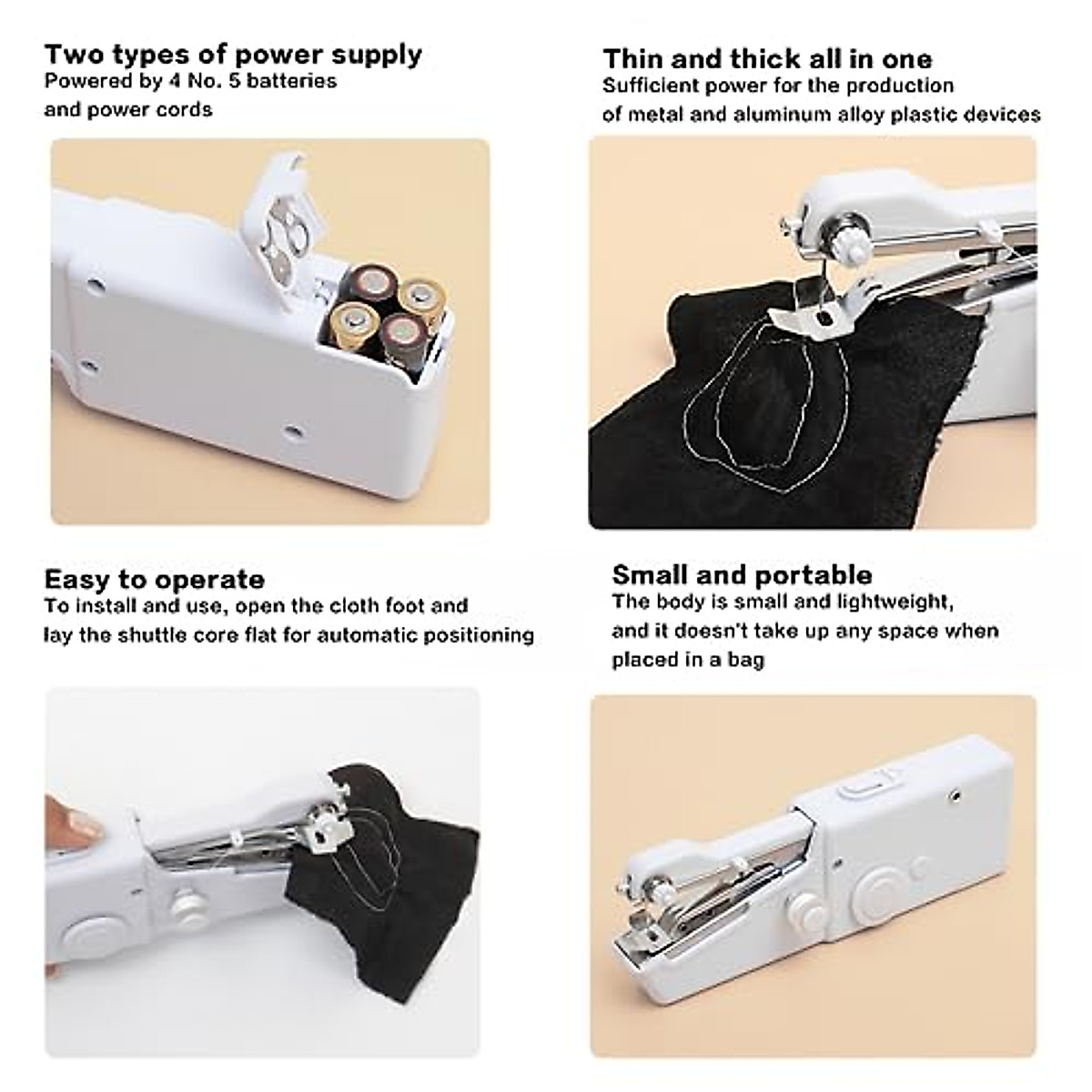 Two types of power supply
Powered by 4 No. 5 batteries and power cords

Thin and thick all in one
Sufficient power for the production of metal and aluminum alloy plastic devices

Easy to operate
To install and use, open the cloth foot and lay the shuttle core flat for automatic positioning

Small and portable
The body is small and lightweight, and it doesn't take up any space when placed in a bag