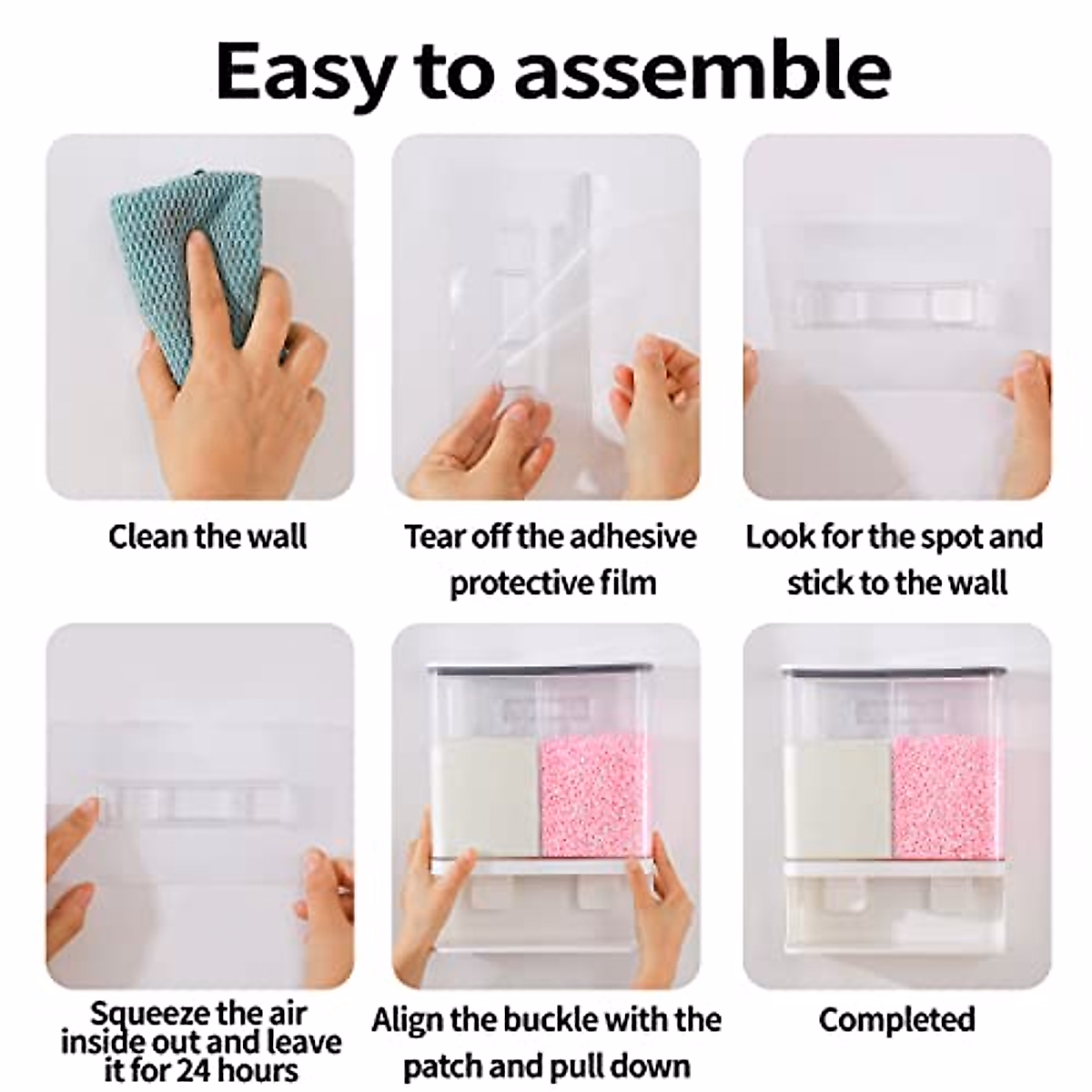 Easy to assemble

Clean the wall

Tear off the adhesive protective film

Look for the spot and stick to the wall

Squeeze the air inside out and leave it for 24 hours

Align the buckle with the patch and pull down

Completed