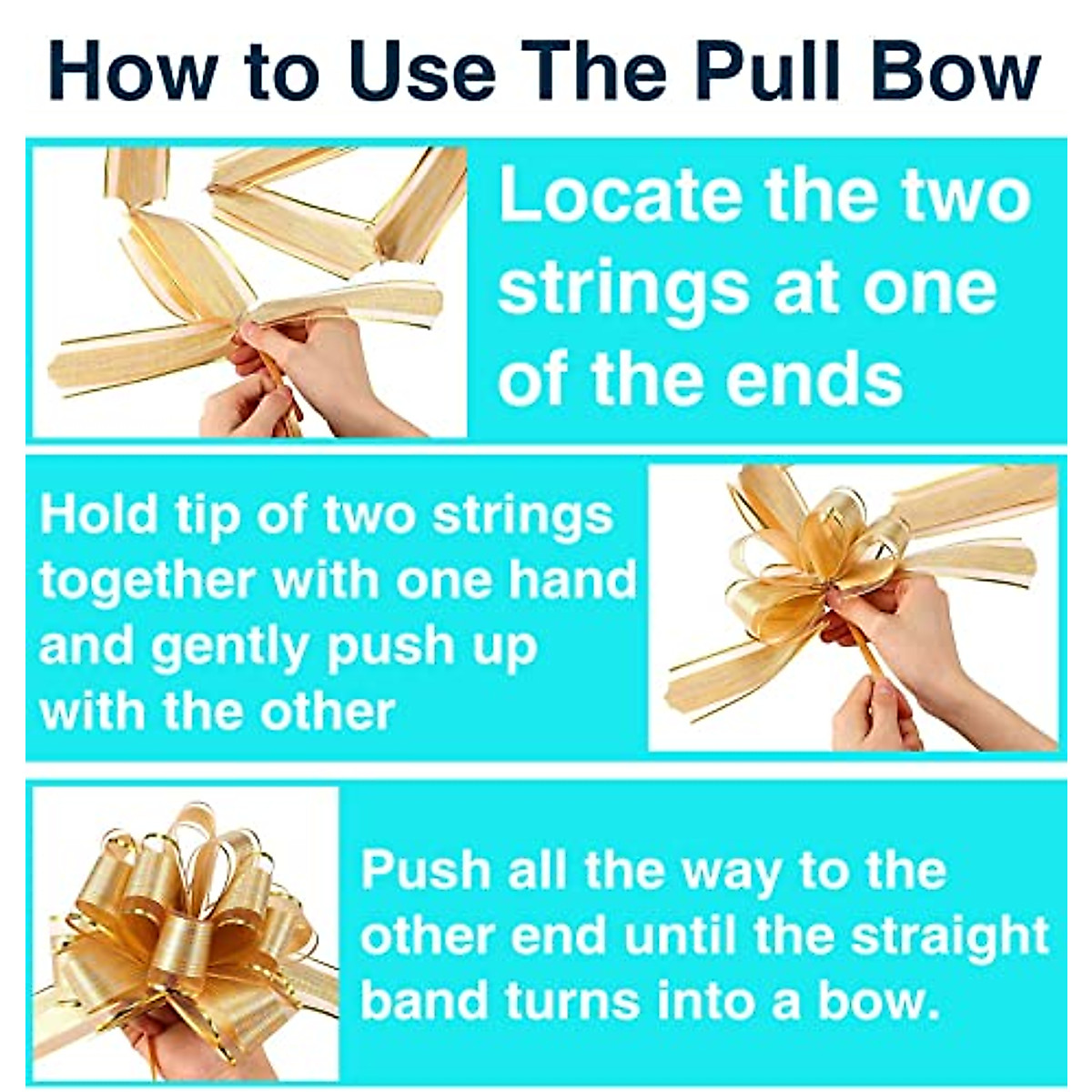 How to Use The Pull Bow

Locate the two strings at one of the ends

Hold tip of two strings together with one hand and gently push up with the other

Push all the way to the other end until the straight band turns into a bow.