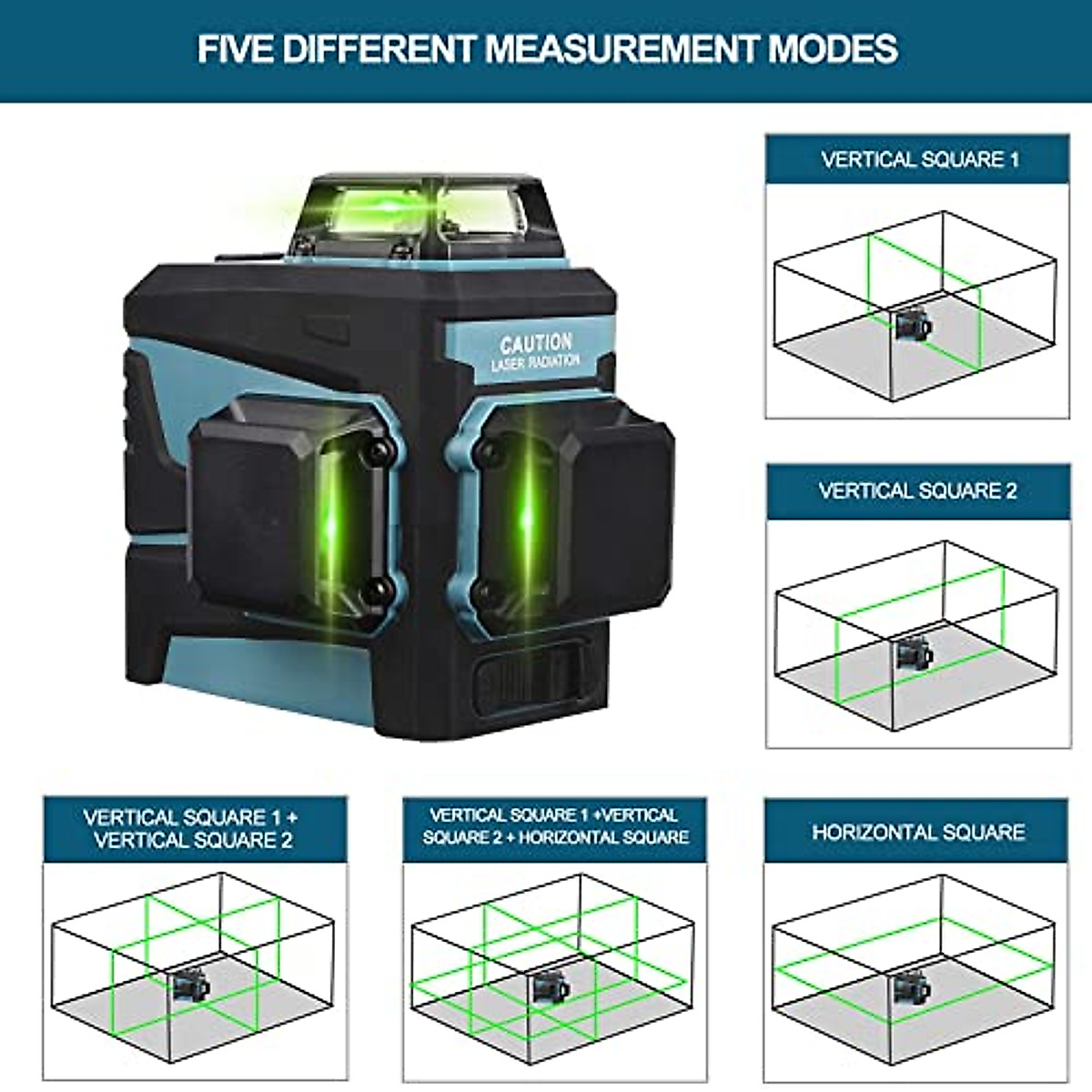 FIVE DIFFERENT MEASUREMENT MODES

CAUTION
LASER RADIATION

VERTICAL SQUARE 1

VERTICAL SQUARE 2

VERTICAL SQUARE 1 + VERTICAL SQUARE 2

VERTICAL SQUARE 1 +VERTICAL SQUARE 2 + HORIZONTAL SQUARE

HORIZONTAL SQUARE