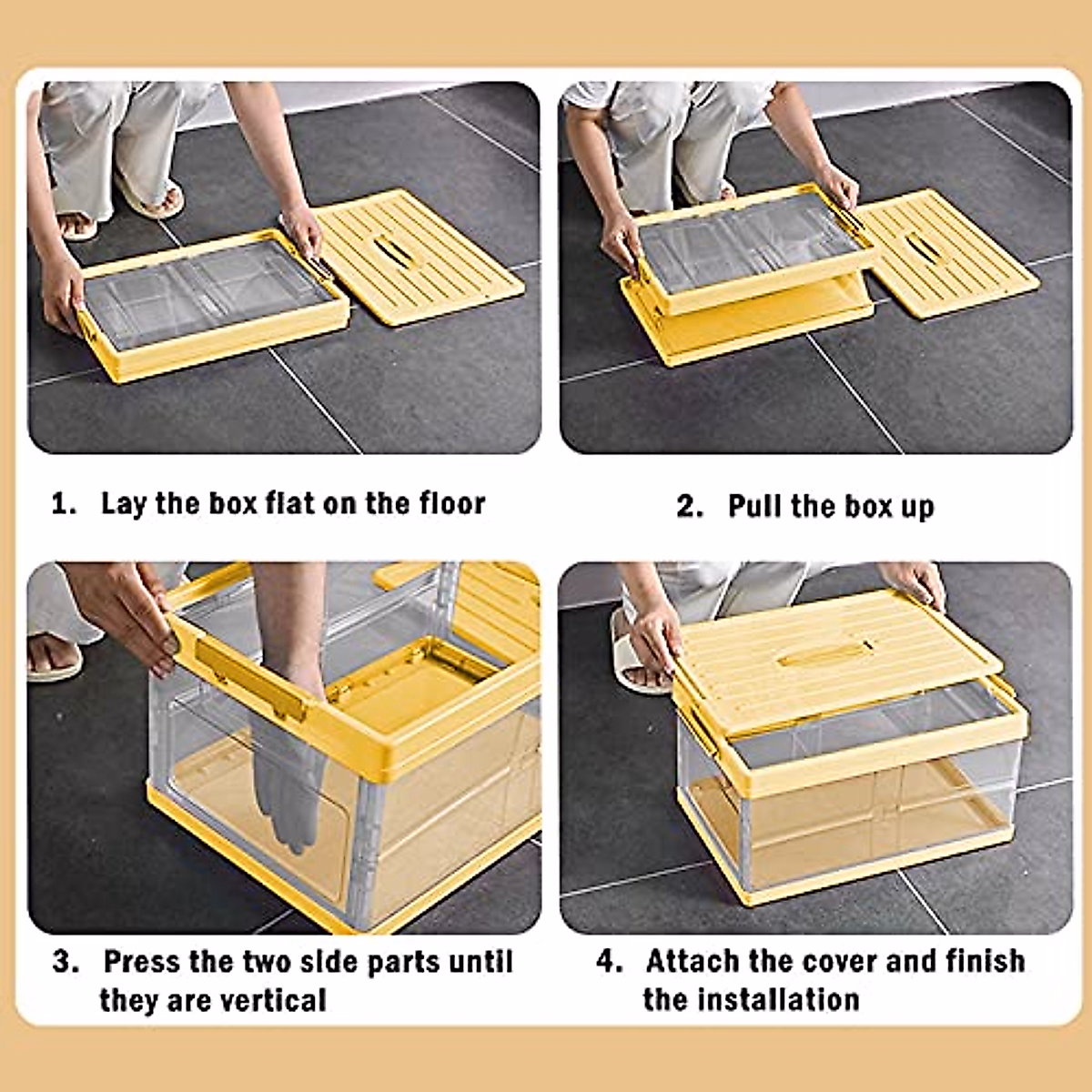 1. Lay the box flat on the floor

2. Pull the box up

3. Press the two side parts until they are vertical

4. Attach the cover and finish the installation