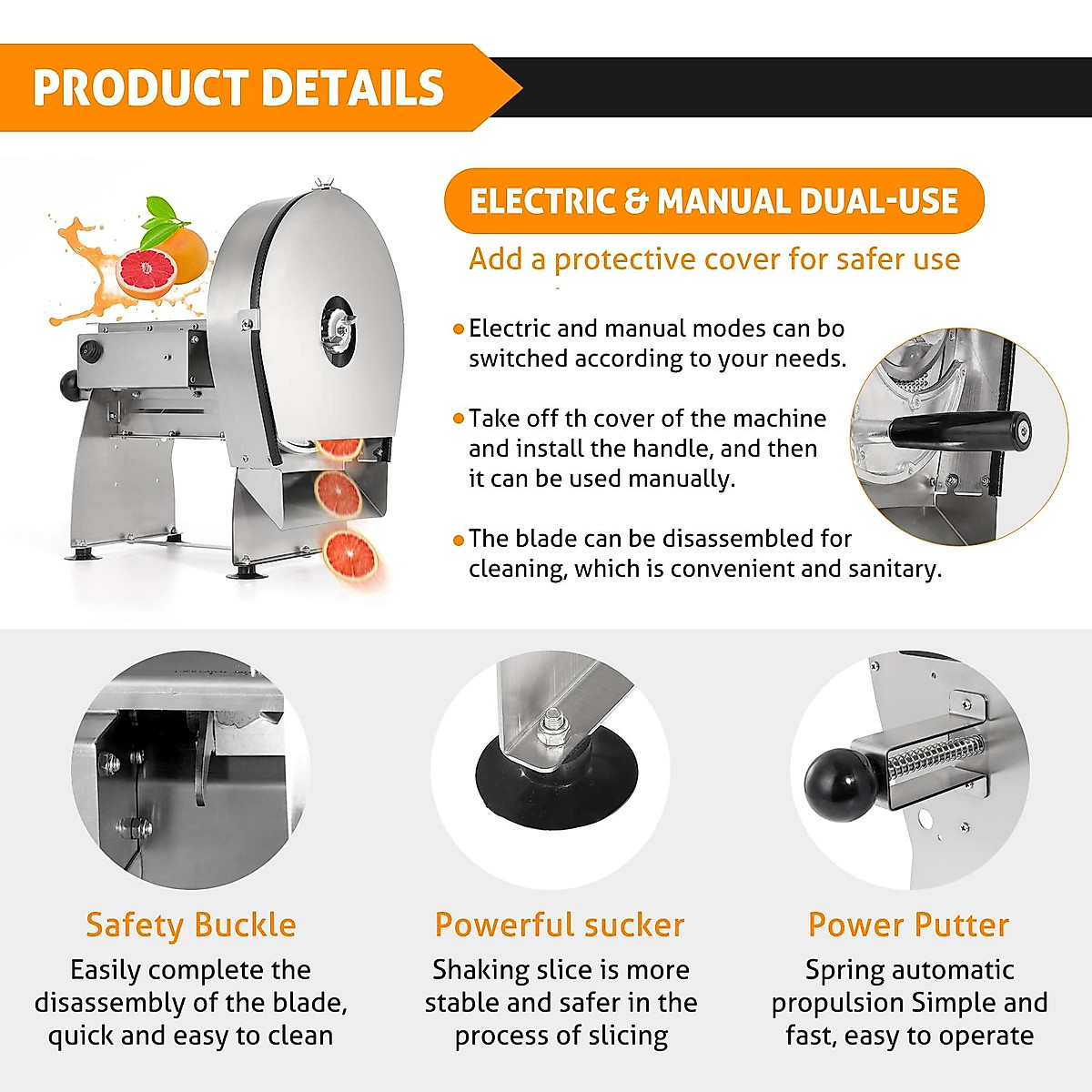 PRODUCT DETAILS

ELECTRIC & MANUAL DUAL-USE

Add a protective cover for safer use

Electric and manual modes can bo switched according to your needs.

Take off th cover of the machine and install the handle, and then it can be used manually.

The blade can be disassembled for cleaning, which is convenient and sanitary.

Safety Buckle

Easily complete the disassembly of the blade, quick and easy to clean

Powerful sucker

Shaking slice is more stable and safer in the process of slicing

Power Putter

Spring automatic propulsion Simple and fast, easy to operate