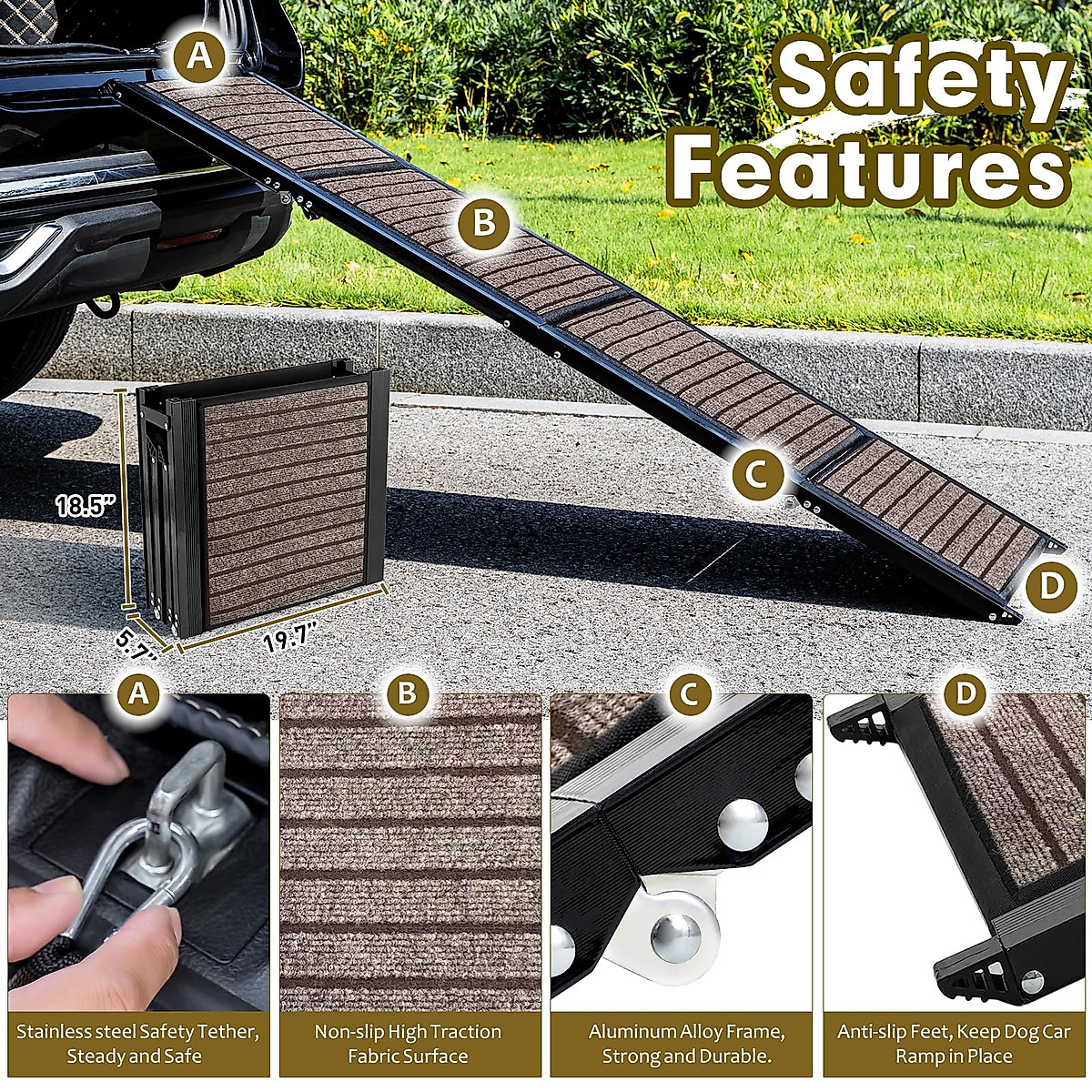 Safety Features

A

B

C

D

18.5"

5.7"

19.7"

A

B

C

D

Stainless steel Safety Tether, Steady and Safe

Non-slip High Traction Fabric Surface

Aluminum Alloy Frame, Strong and Durable.

Anti-slip Feet, Keep Dog Car Ramp in Place