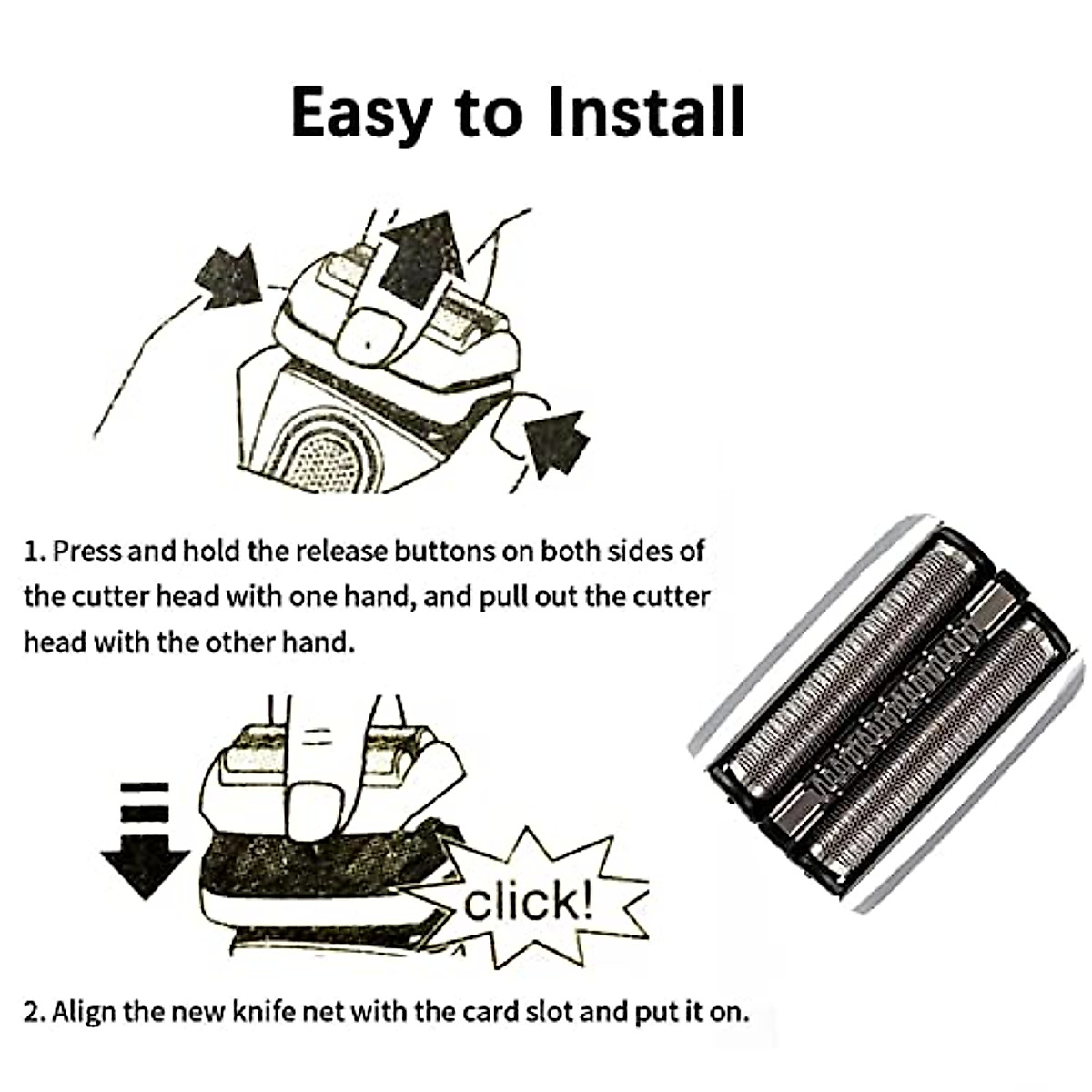 Easy to Install

1. Press and hold the release buttons on both sides of the cutter head with one hand, and pull out the cutter head with the other hand.

click!

2. Align the new knife net with the card slot and put it on.