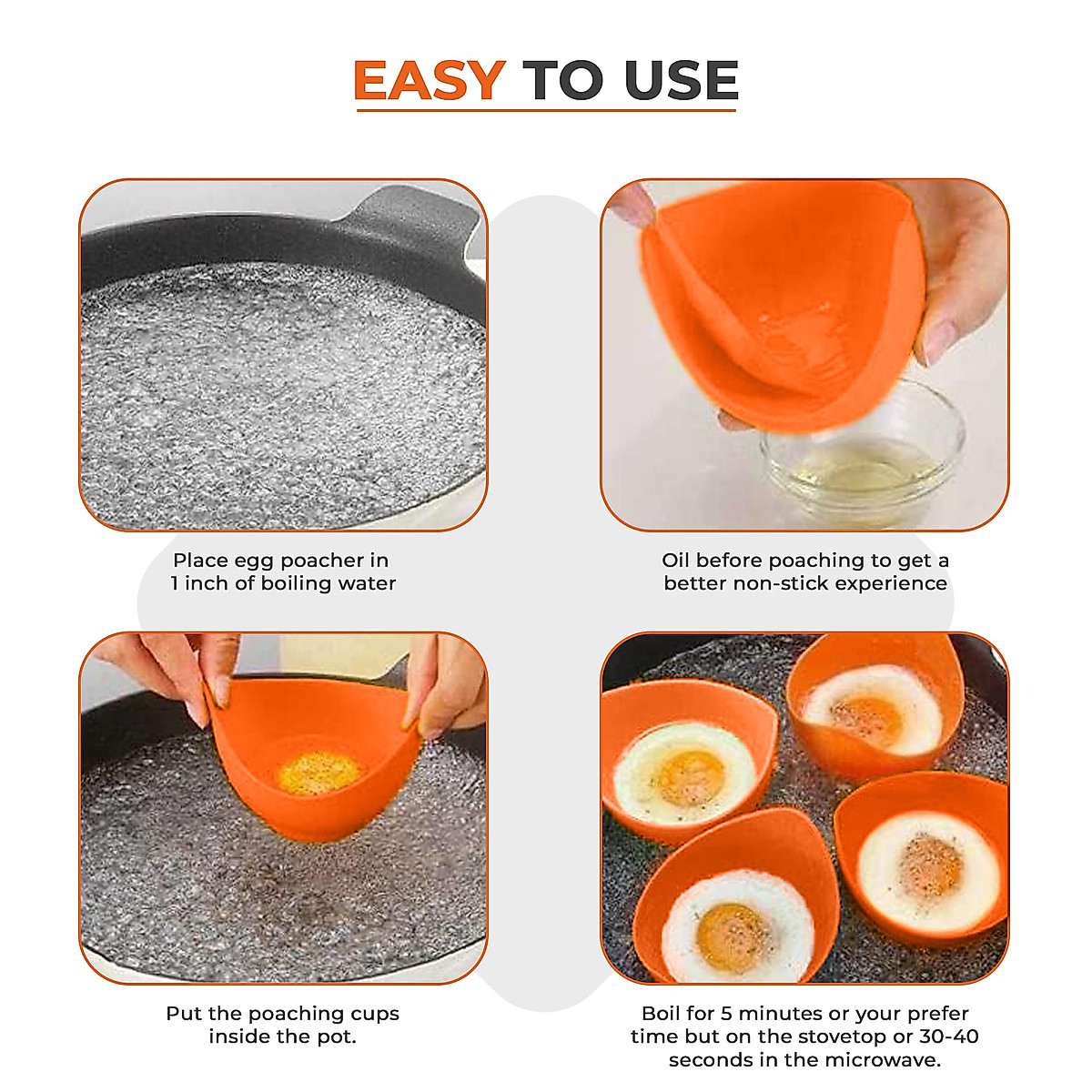 EASY TO USE

Place egg poacher in 1 inch of boiling water

Oil before poaching to get a better non-stick experience

Put the poaching cups inside the pot.

Boil for 5 minutes or your prefer time but on the stovetop or 30-40 seconds in the microwave.