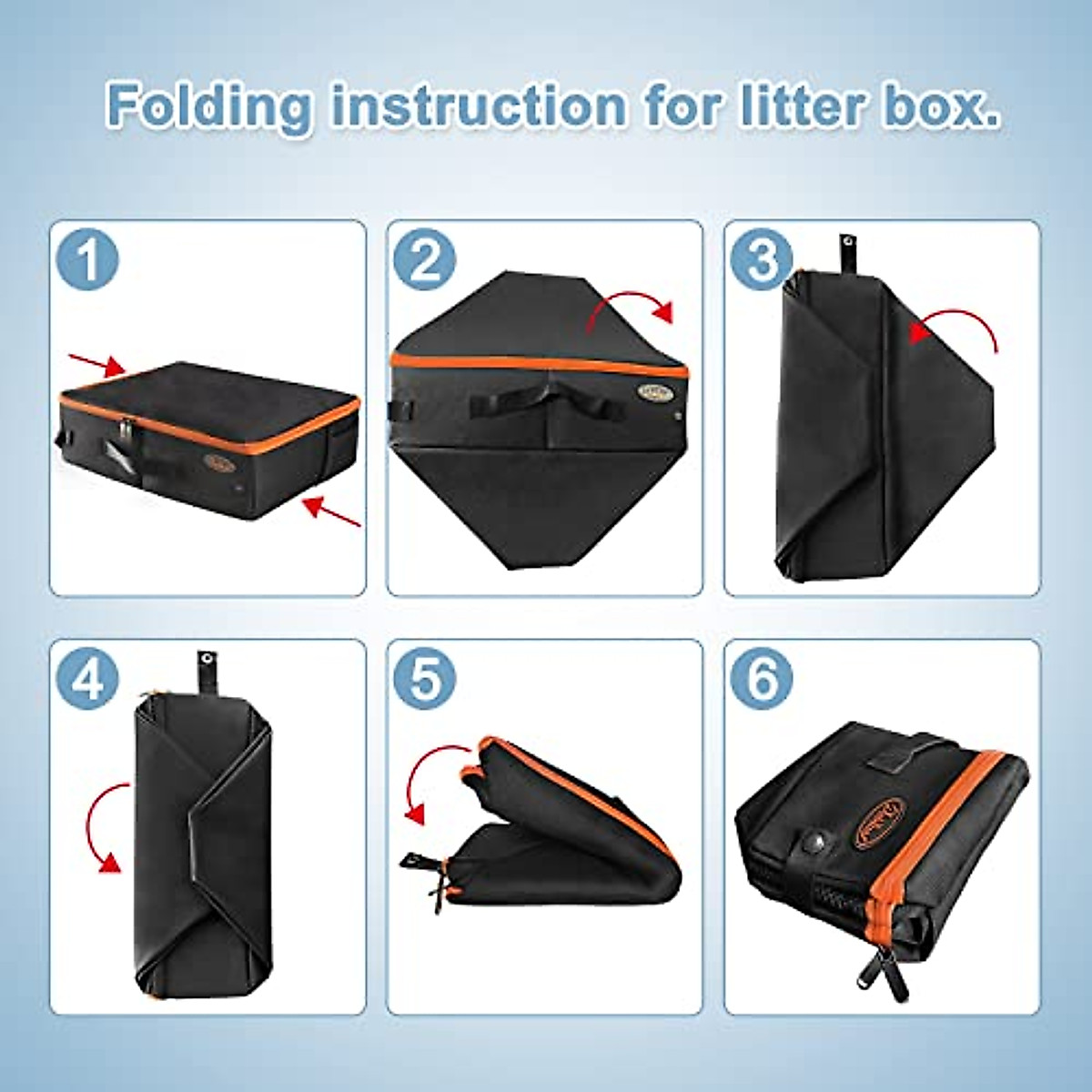 Folding instruction for litter box.

1

2

3

4

5

6