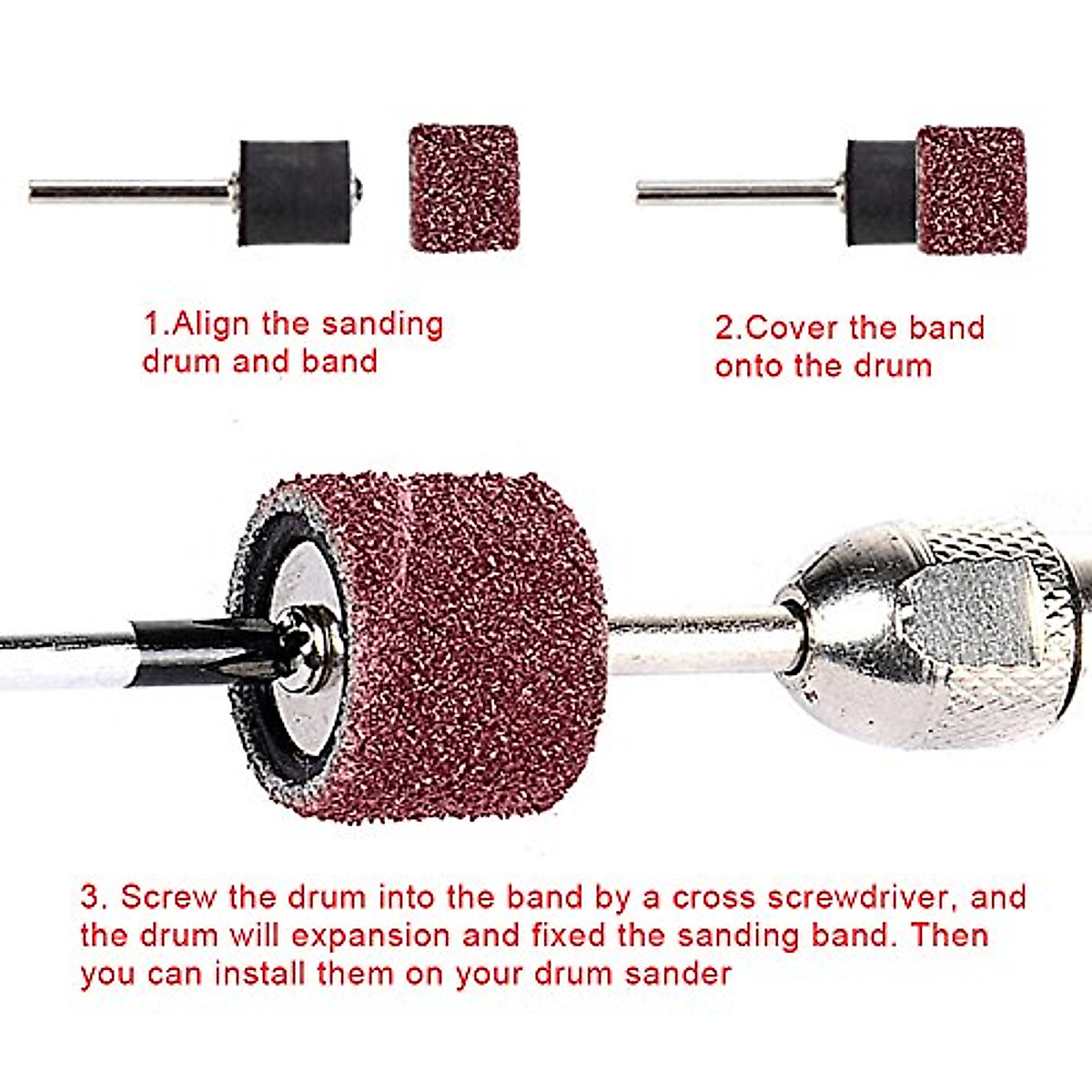 1.Align the sanding drum and band

2.Cover the band onto the drum

3. Screw the drum into the band by a cross screwdriver, and the drum will expansion and fixed the sanding band. Then you can install them on your drum sander