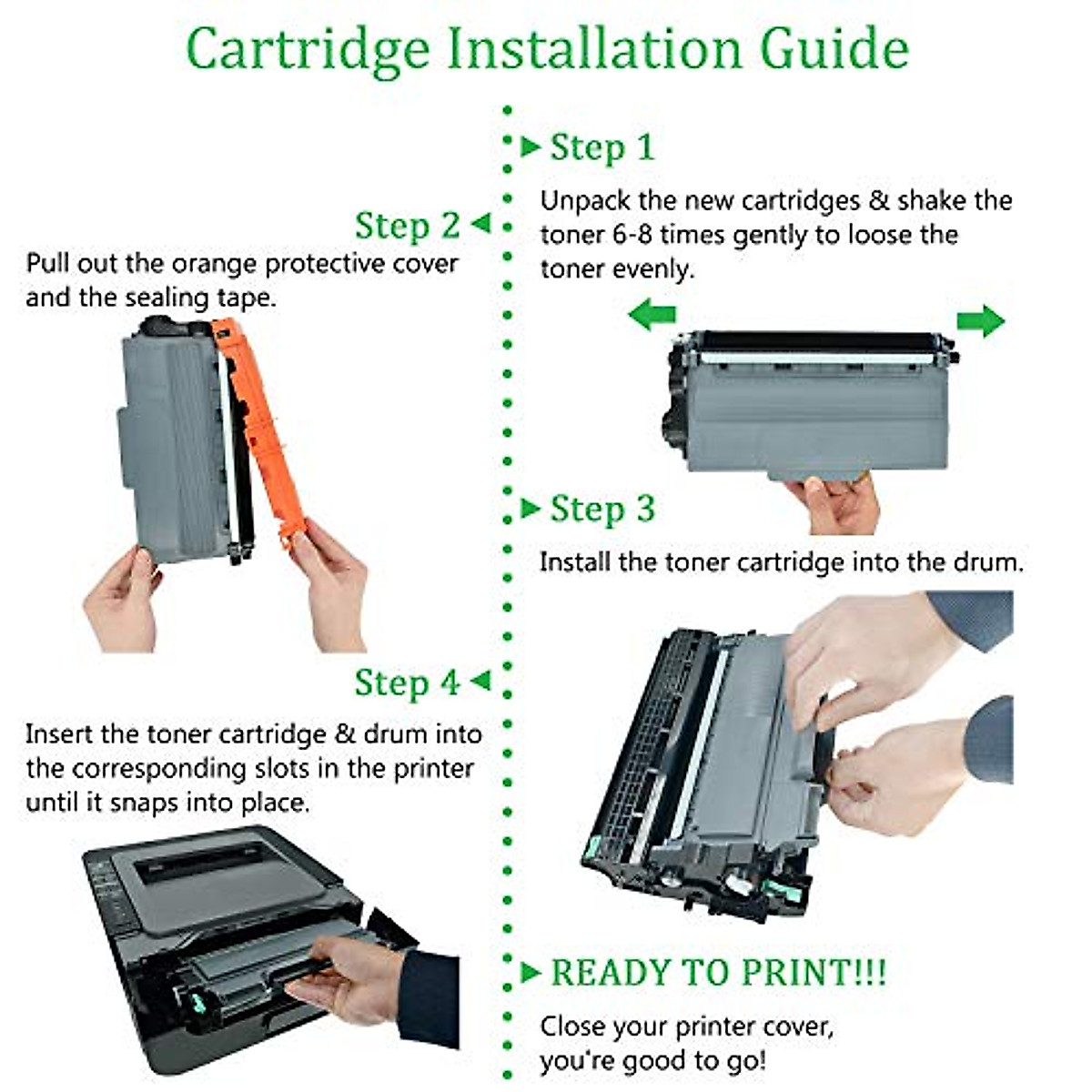 Cartridge Installation Guide

Step 1

Unpack the new cartridges & shake the toner 6-8 times gently to loose the toner evenly.

Step 2

Pull out the orange protective cover and the sealing tape.

Step 3

Install the toner cartridge into the drum.

Step 4

Insert the toner cartridge & drum into the corresponding slots in the printer until it snaps into place.

READY TO PRINT!!!

Close your printer cover, you're good to go!