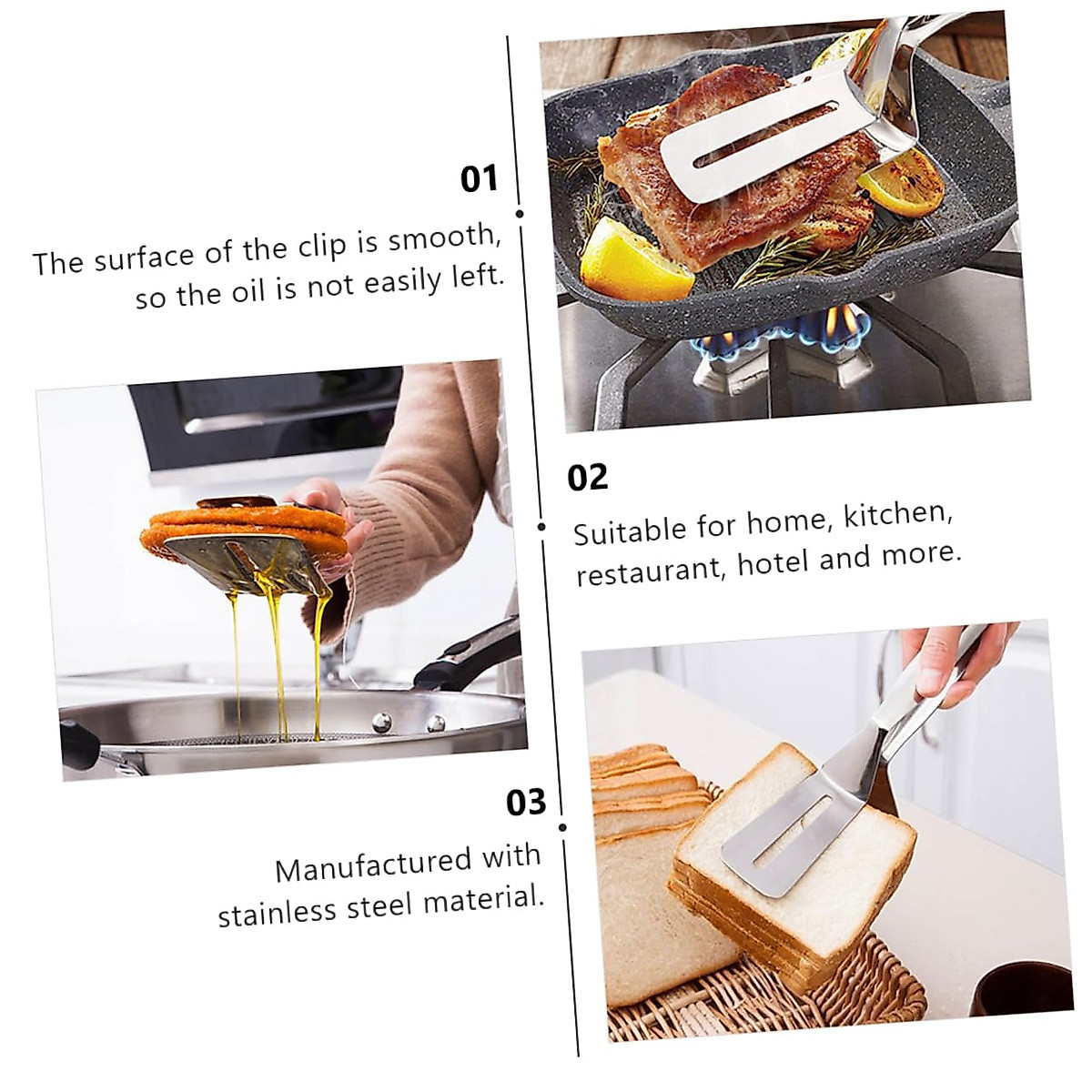 01

The surface of the clip is smooth, so the oil is not easily left.

02

Suitable for home, kitchen, restaurant, hotel and more.

03

Manufactured with stainless steel material.