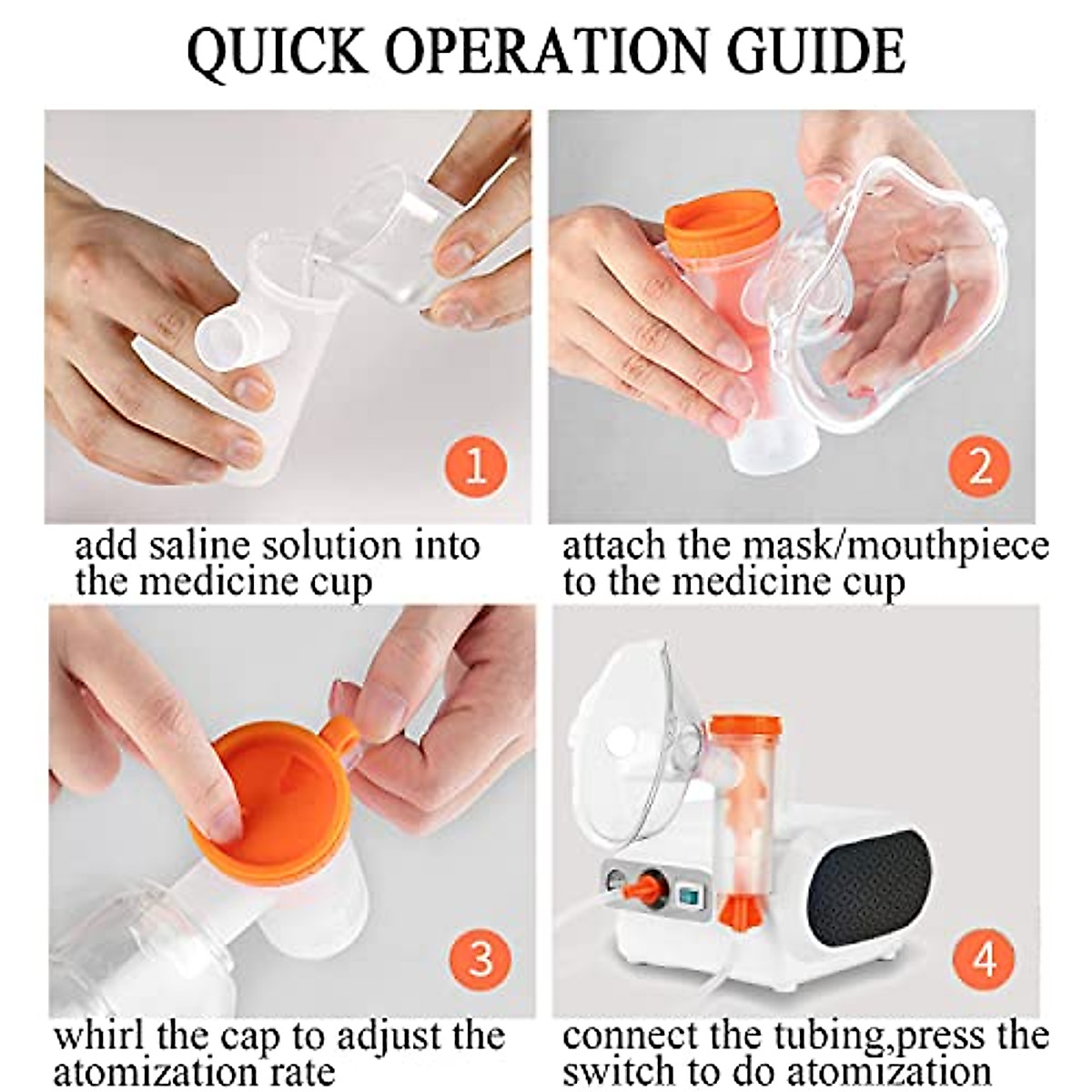 QUICK OPERATION GUIDE

1

add saline solution into the medicine cup

2

attach the mask/mouthpiece to the medicine cup

3

whirl the cap to adjust the atomization rate

4

connect the tubing,press the switch to do atomization