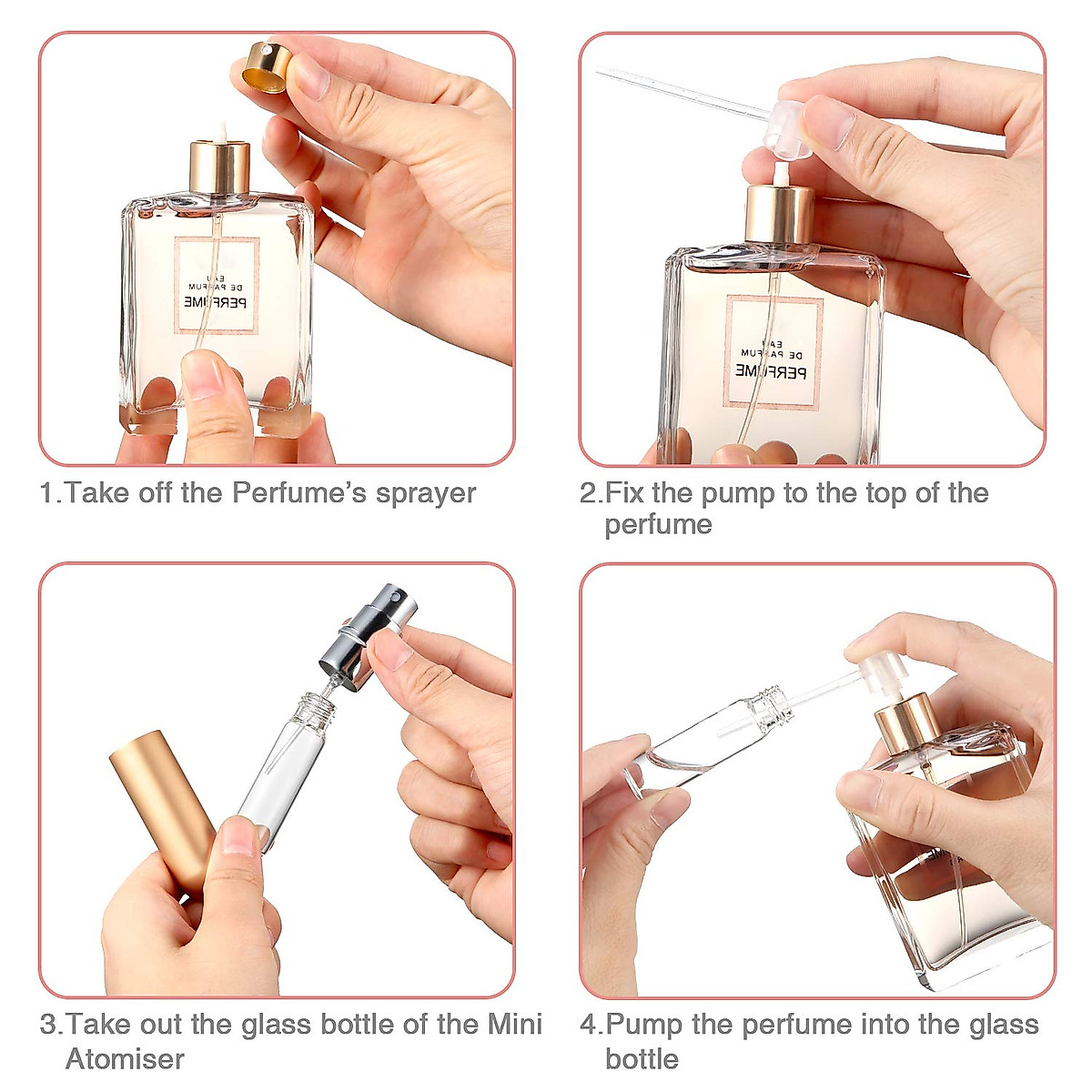 EAU
DE PARFUM
PERFUME

1.Take off the Perfume's sprayer

EAU
DE PARFUM
PERFUME

2.Fix the pump to the top of the perfume

3.Take out the glass bottle of the Mini Atomiser

4.Pump the perfume into the glass bottle