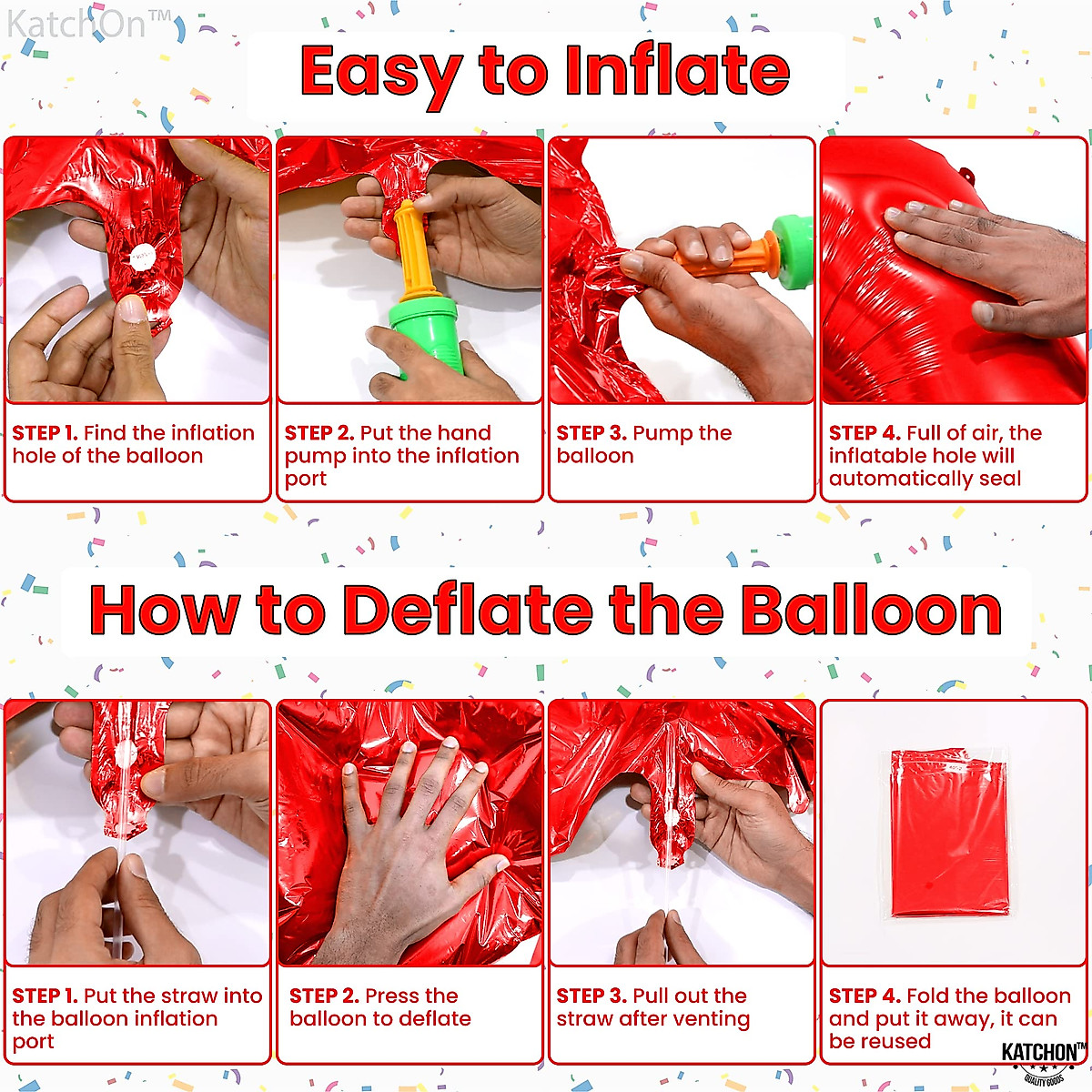 KatchOn™

Easy to Inflate

STEP 1. Find the inflation hole of the balloon

STEP 2. Put the hand pump into the inflation port

STEP 3. Pump the balloon

STEP 4. Full of air, the inflatable hole will automatically seal

How to Deflate the Balloon

STEP 1. Put the straw into the balloon inflation port

STEP 2. Press the balloon to deflate

STEP 3. Pull out the straw after venting

STEP 4. Fold the balloon and put it away, it can be reused

KATCHON™
QUALITY GOODS