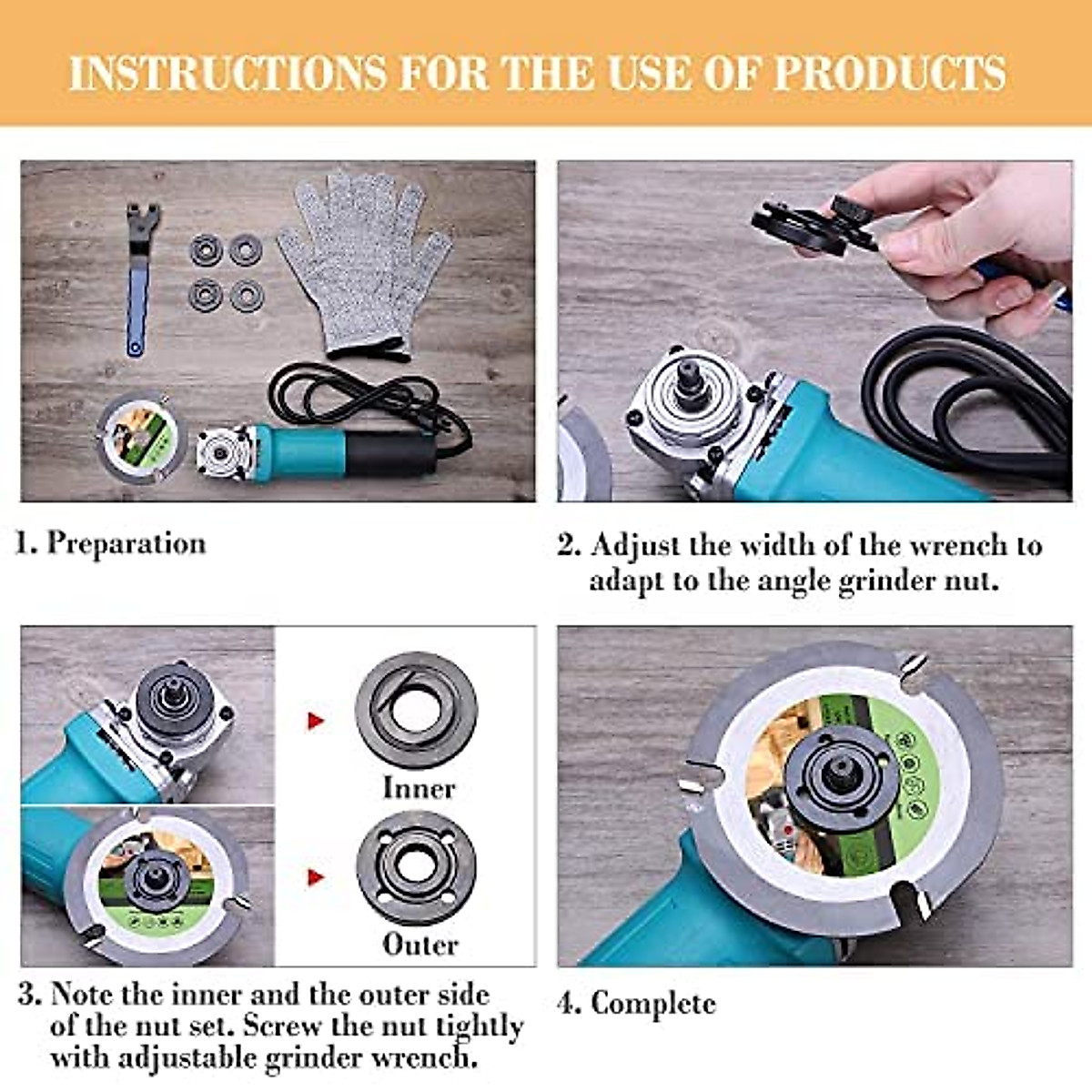 INSTRUCTIONS FOR THE USE OF PRODUCTS

1. Preparation

2. Adjust the width of the wrench to adapt to the angle grinder nut.

Inner

Outer

3. Note the inner and the outer side of the nut set. Screw the nut tightly with adjustable grinder wrench.

4. Complete