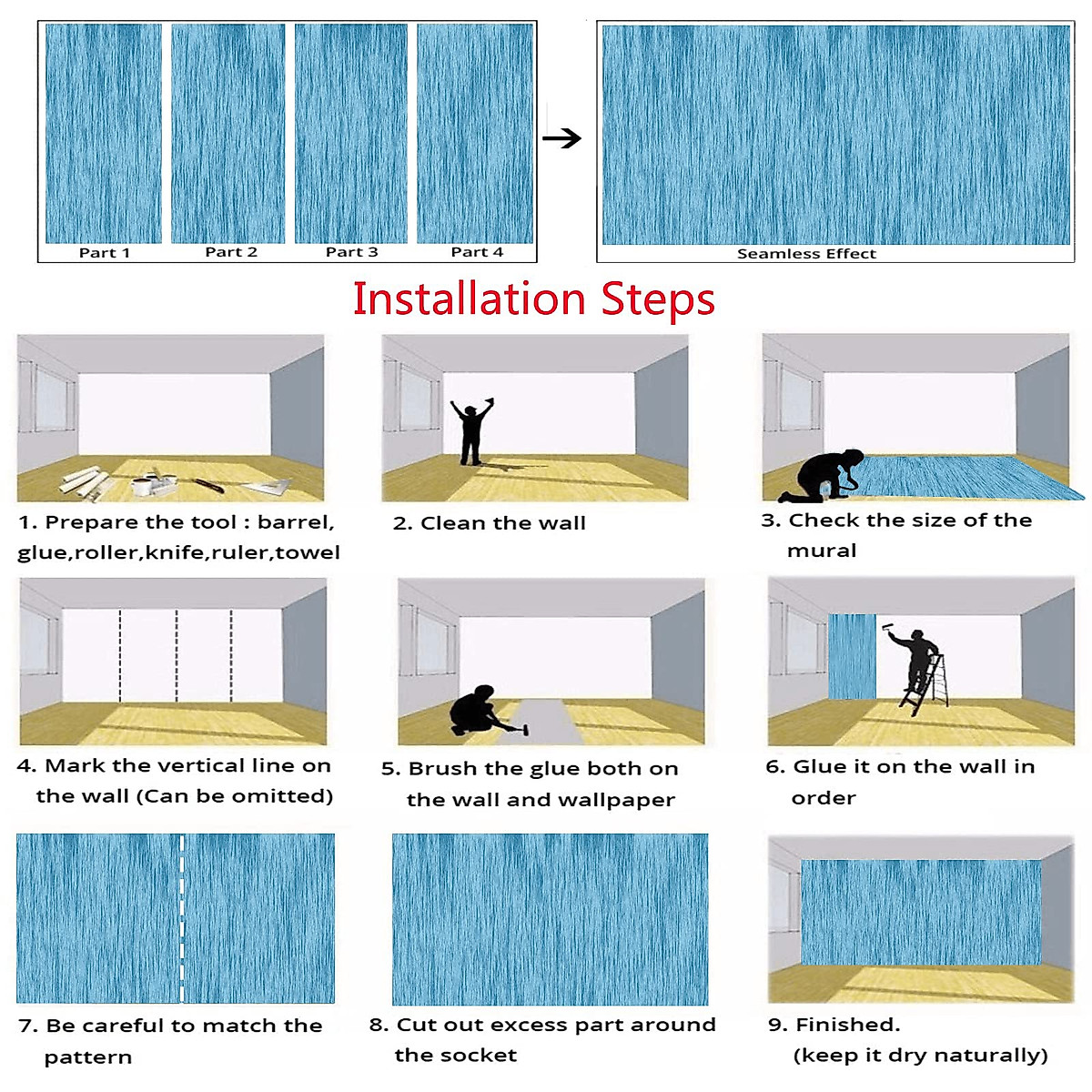 Part 1
Part 2
Part 3
Part 4
Seamless Effect

Installation Steps

1. Prepare the tool : barrel, glue,roller,knife,ruler,towel

2. Clean the wall

3. Check the size of the mural

4. Mark the vertical line on the wall (Can be omitted)

5. Brush the glue both on the wall and wallpaper

6. Glue it on the wall in order

7. Be careful to match the pattern

8. Cut out excess part around the socket

9. Finished. (keep it dry naturally)