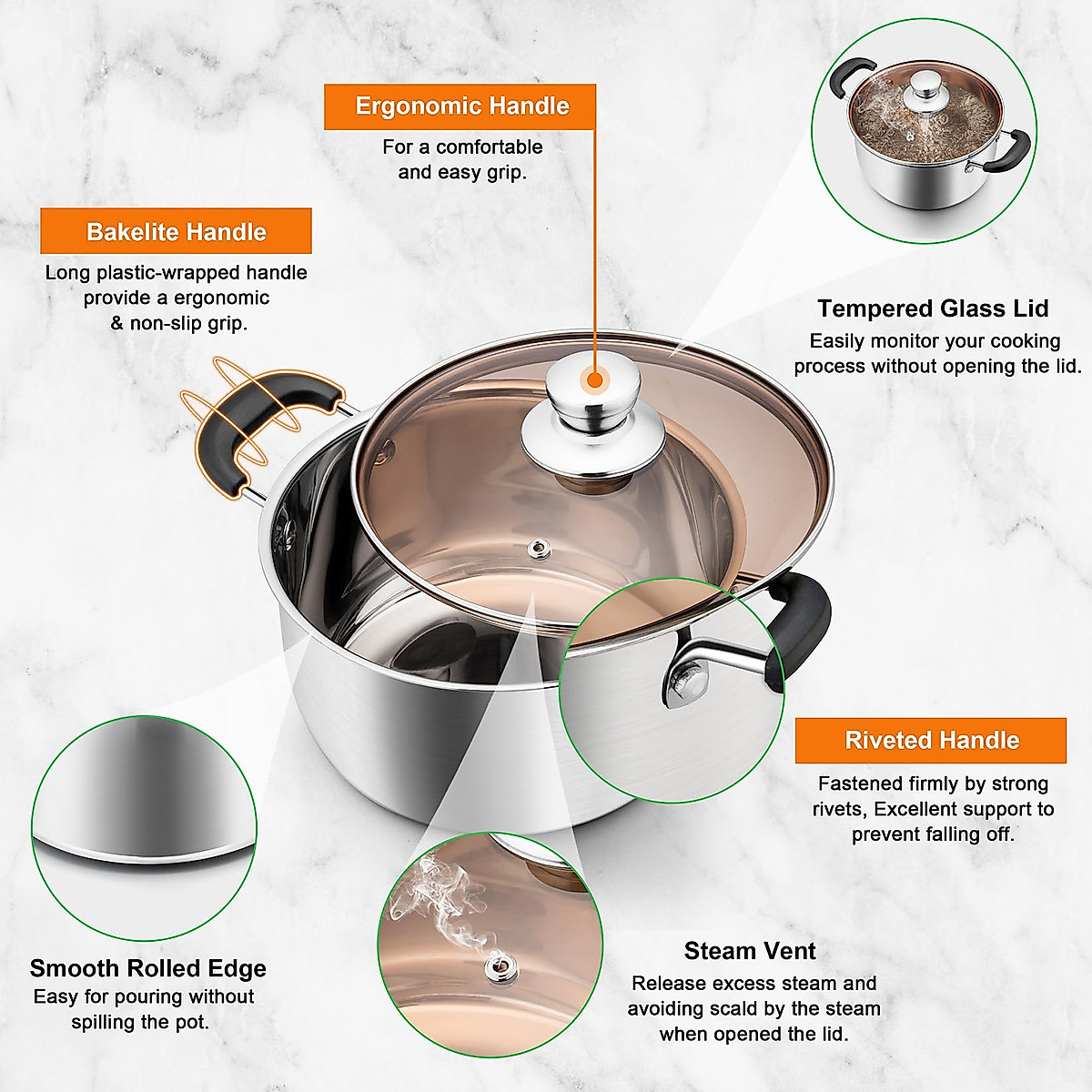 Ergonomic Handle
For a comfortable and easy grip.

Bakelite Handle
Long plastic-wrapped handle provide a ergonomic & non-slip grip.

Tempered Glass Lid
Easily monitor your cooking process without opening the lid.

Riveted Handle
Fastened firmly by strong rivets, Excellent support to prevent falling off.

Smooth Rolled Edge
Easy for pouring without spilling the pot.

Steam Vent
Release excess steam and avoiding scald by the steam when opened the lid.