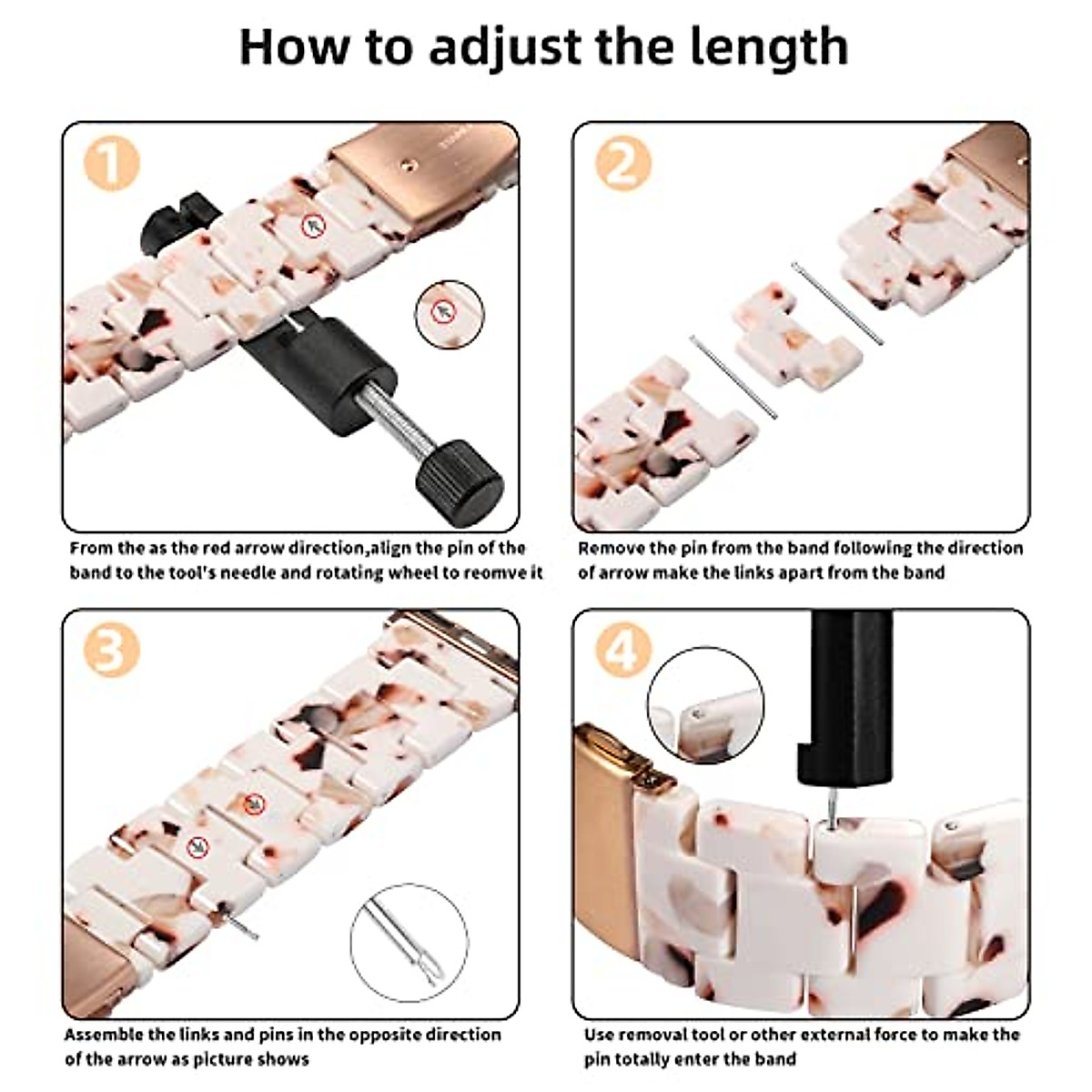 How to adjust the length

1

From the as the red arrow direction,align the pin of the band to the tool's needle and rotating wheel to reomve it

2

Remove the pin from the band following the direction of arrow make the links apart from the band

3

Assemble the links and pins in the opposite direction of the arrow as picture shows

4

Use removal tool or other external force to make the pin totally enter the band