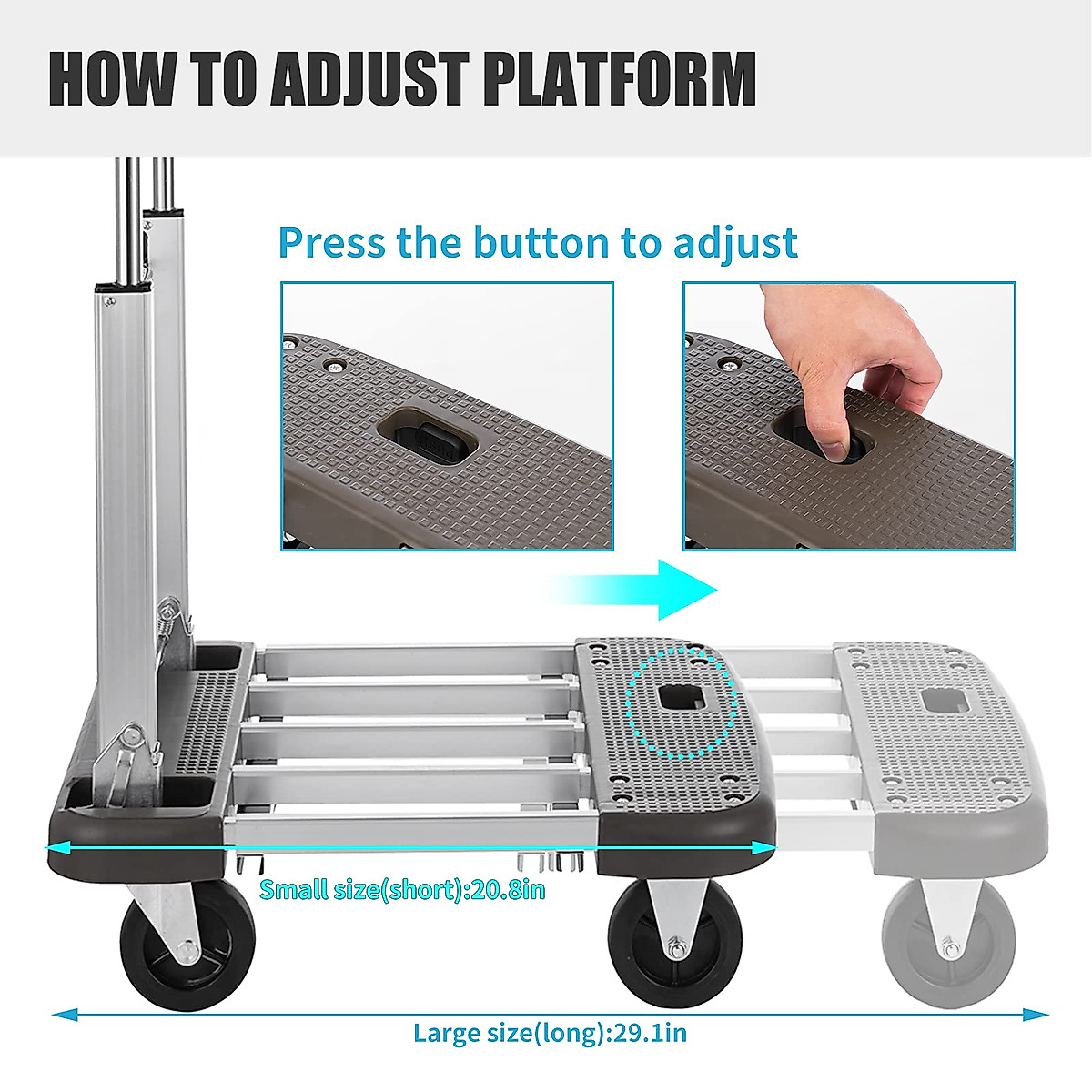 HOW TO ADJUST PLATFORM

Press the button to adjust

Small size(short):20.8in

Large size(long):29.1in