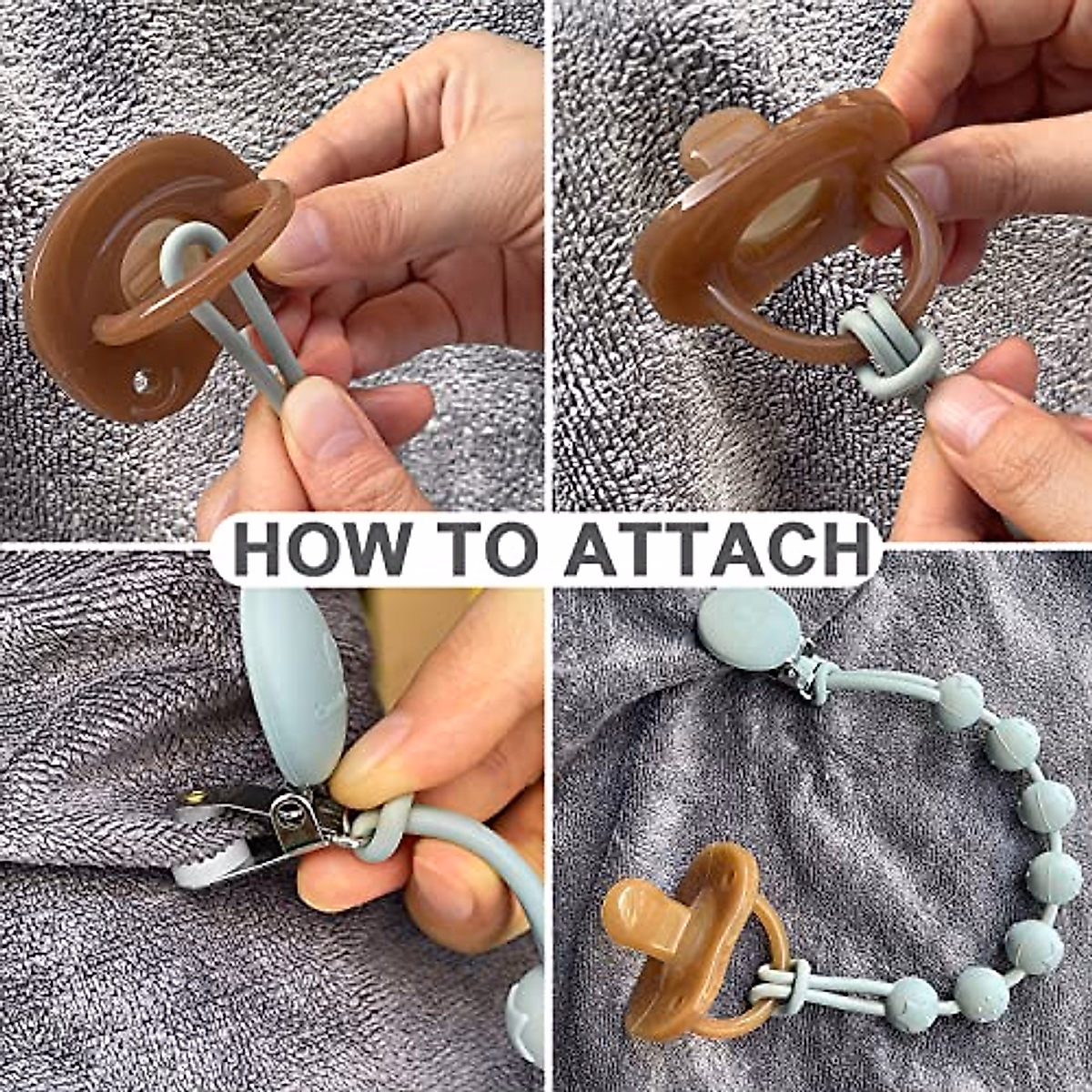 HOW TO ATTACH