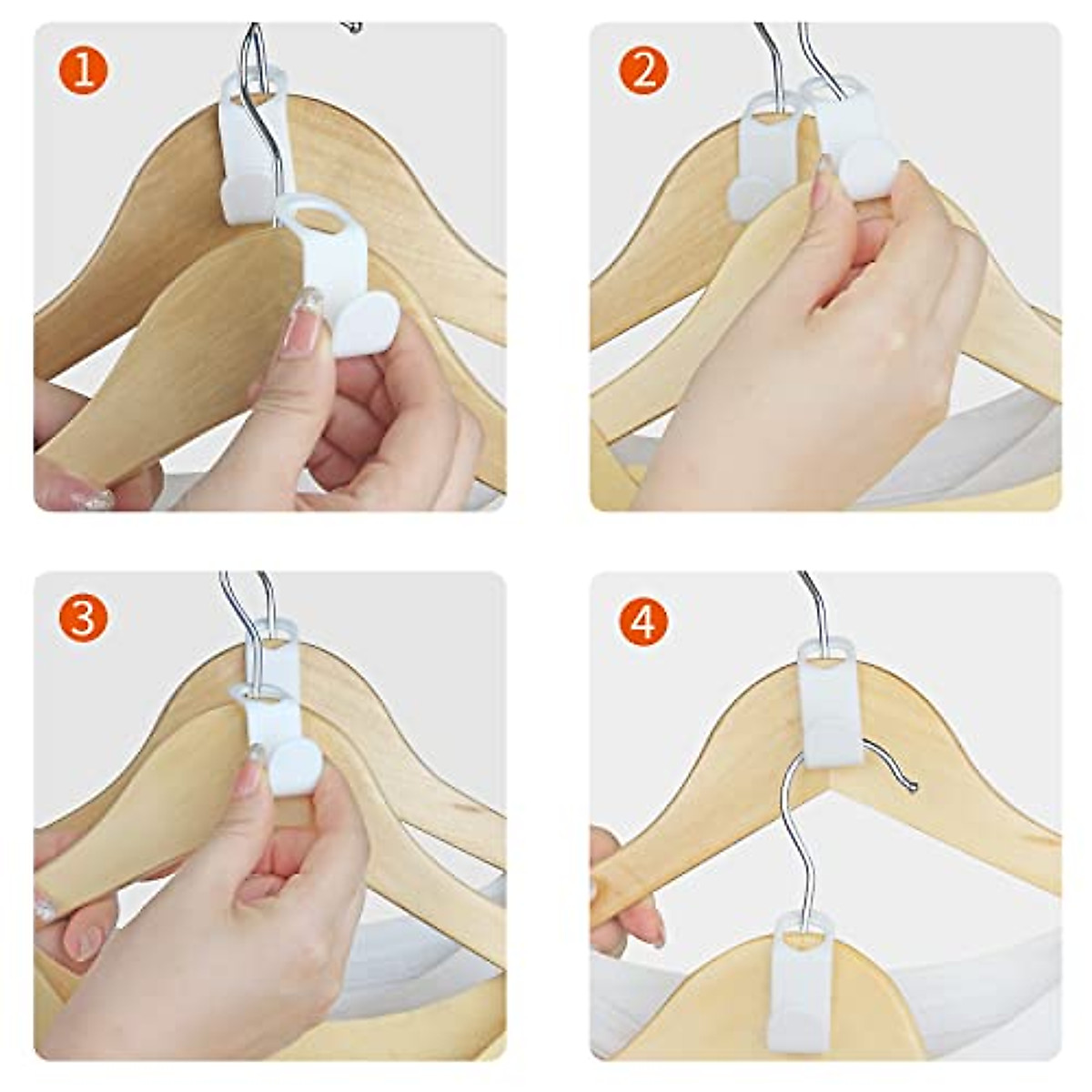 1

2

3

4