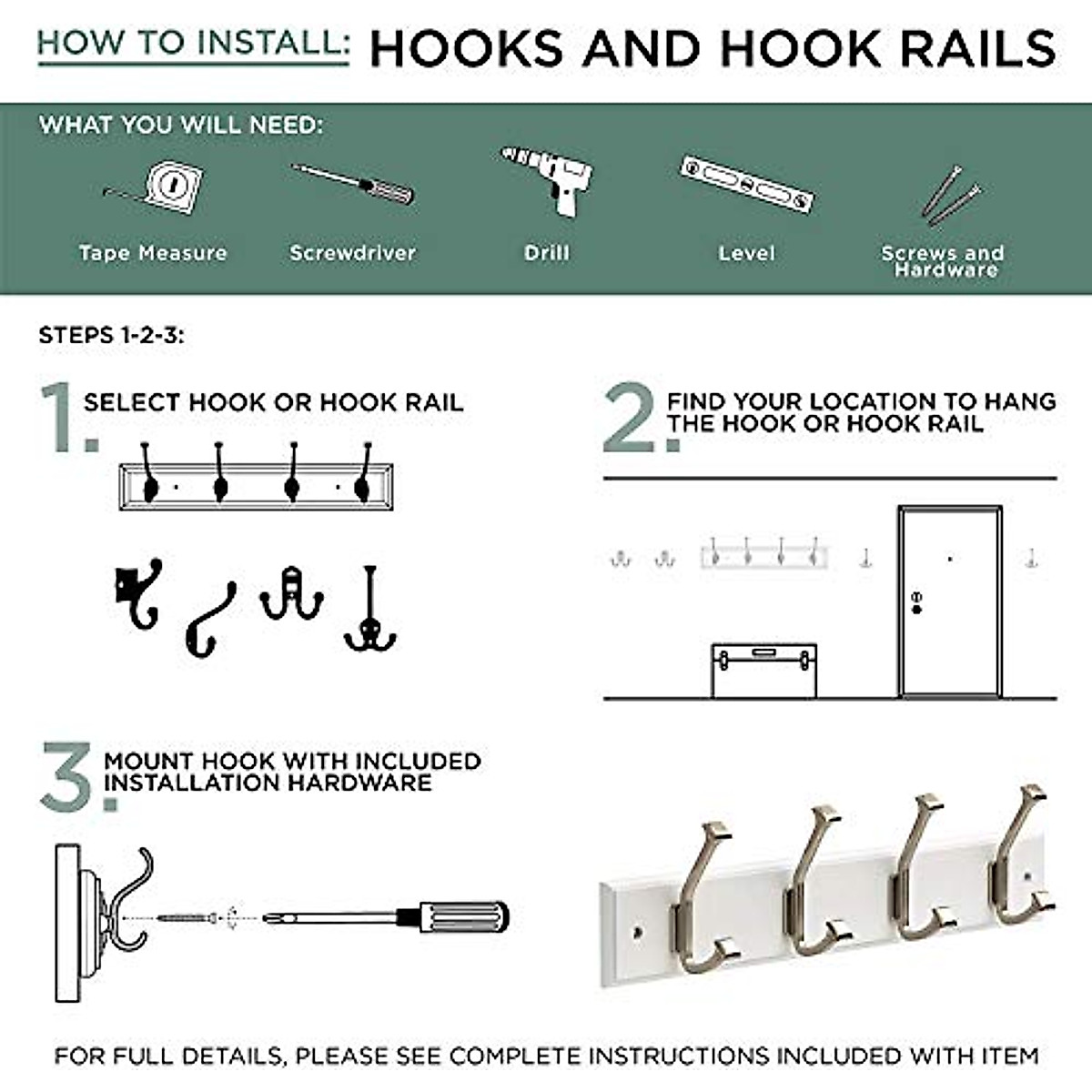 HOW TO INSTALL: HOOKS AND HOOK RAILS

WHAT YOU WILL NEED:

Tape Measure

Screwdriver

Drill

Level

Screws and Hardware

STEPS 1-2-3:

1. SELECT HOOK OR HOOK RAIL

2. FIND YOUR LOCATION TO HANG THE HOOK OR HOOK RAIL

3. MOUNT HOOK WITH INCLUDED INSTALLATION HARDWARE

FOR FULL DETAILS, PLEASE SEE COMPLETE INSTRUCTIONS INCLUDED WITH ITEM