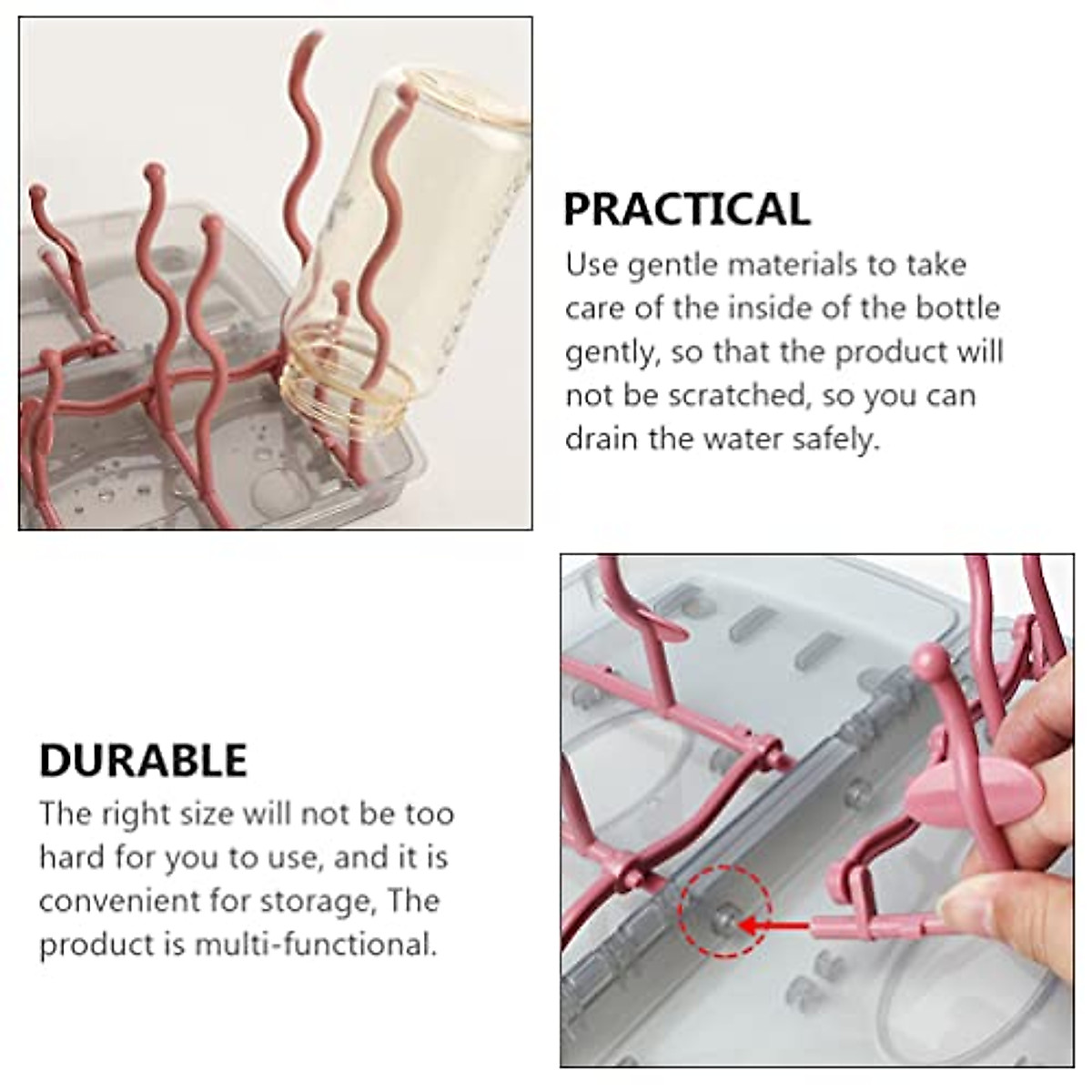 PRACTICAL
Use gentle materials to take care of the inside of the bottle gently, so that the product will not be scratched, so you can drain the water safely.

DURABLE
The right size will not be too hard for you to use, and it is convenient for storage, The product is multi-functional.