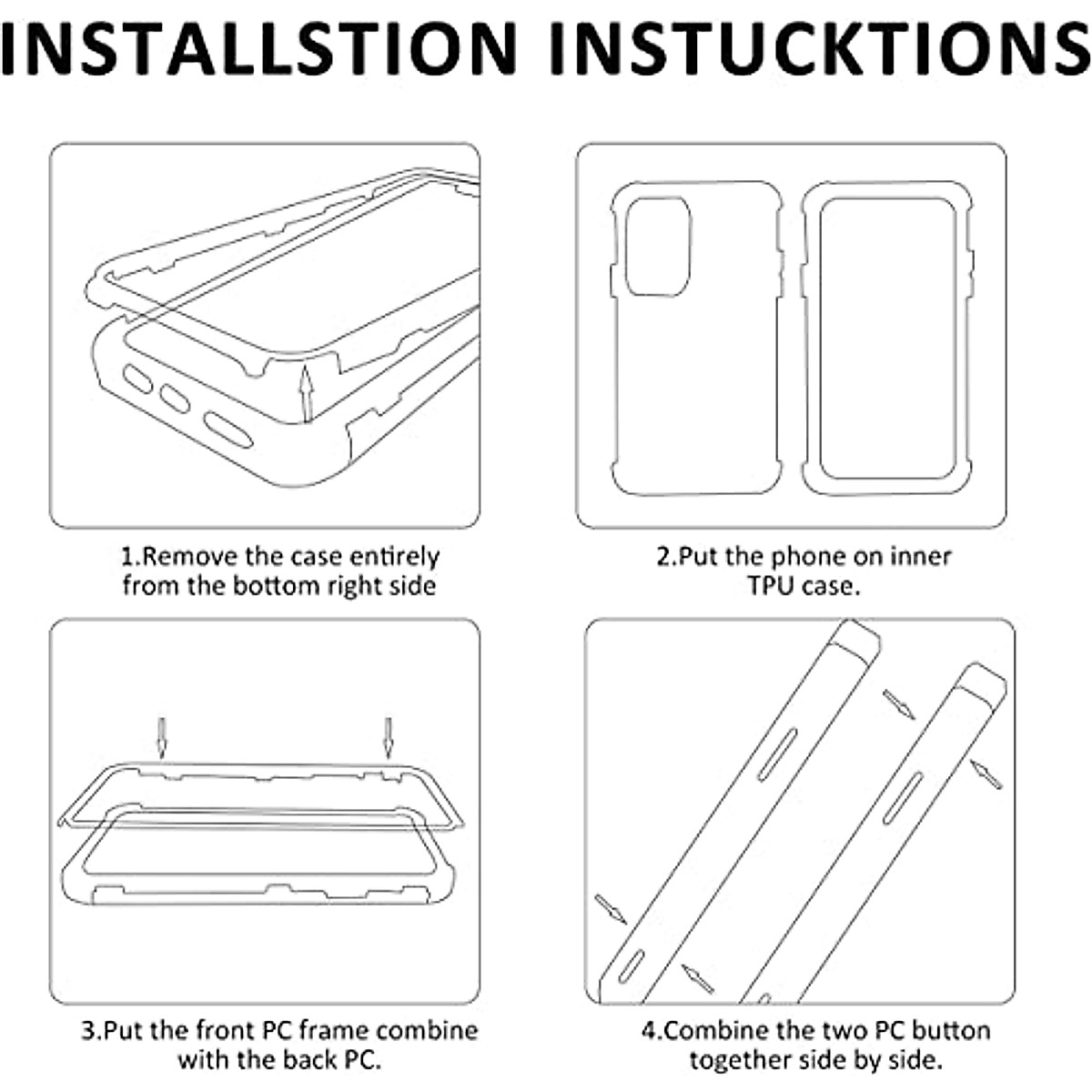 INSTALLSTION INSTUCKTIONS

1.Remove the case entirely from the bottom right side

2.Put the phone on inner TPU case.

3.Put the front PC frame combine with the back PC.

4.Combine the two PC button together side by side.