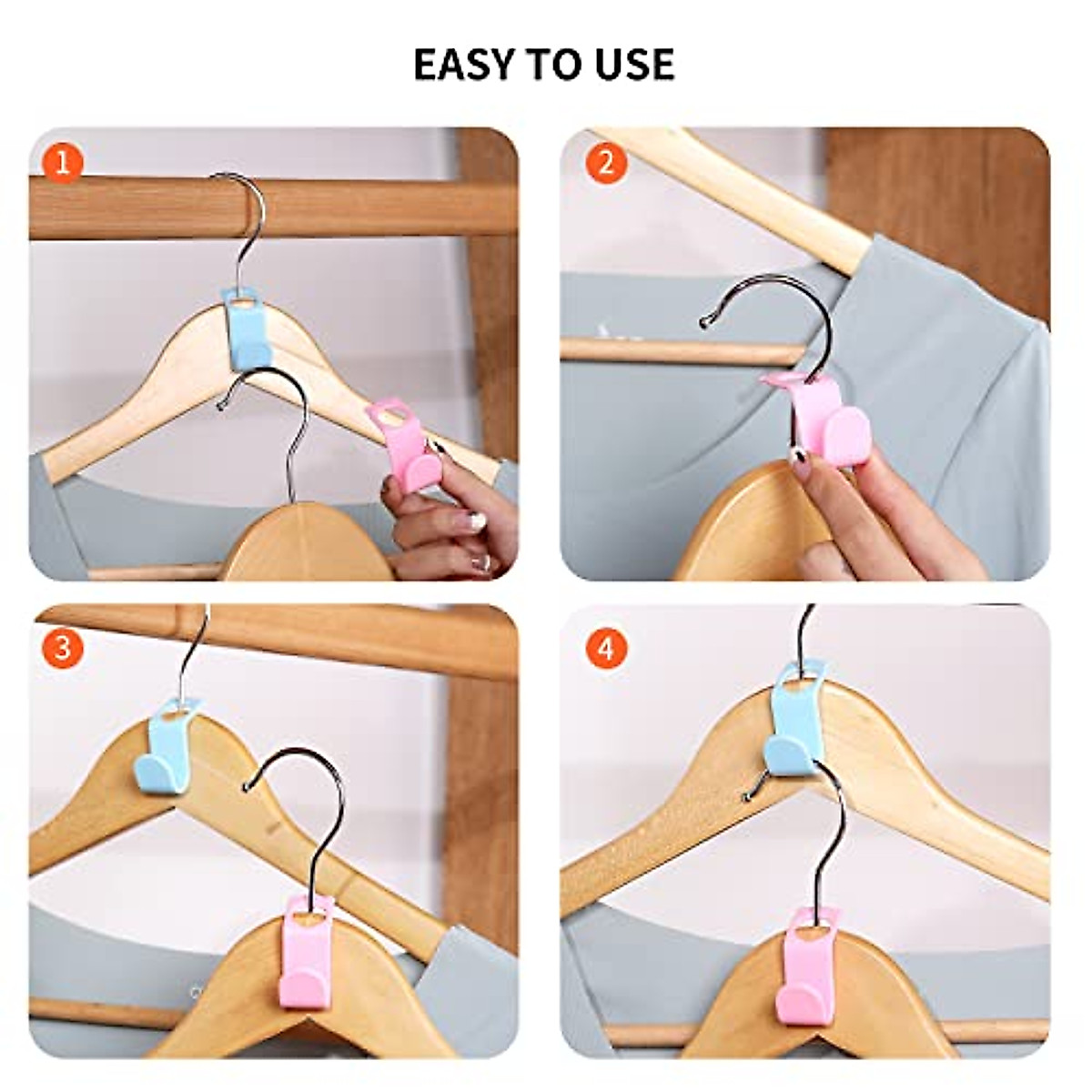 EASY TO USE

1

2

3

4