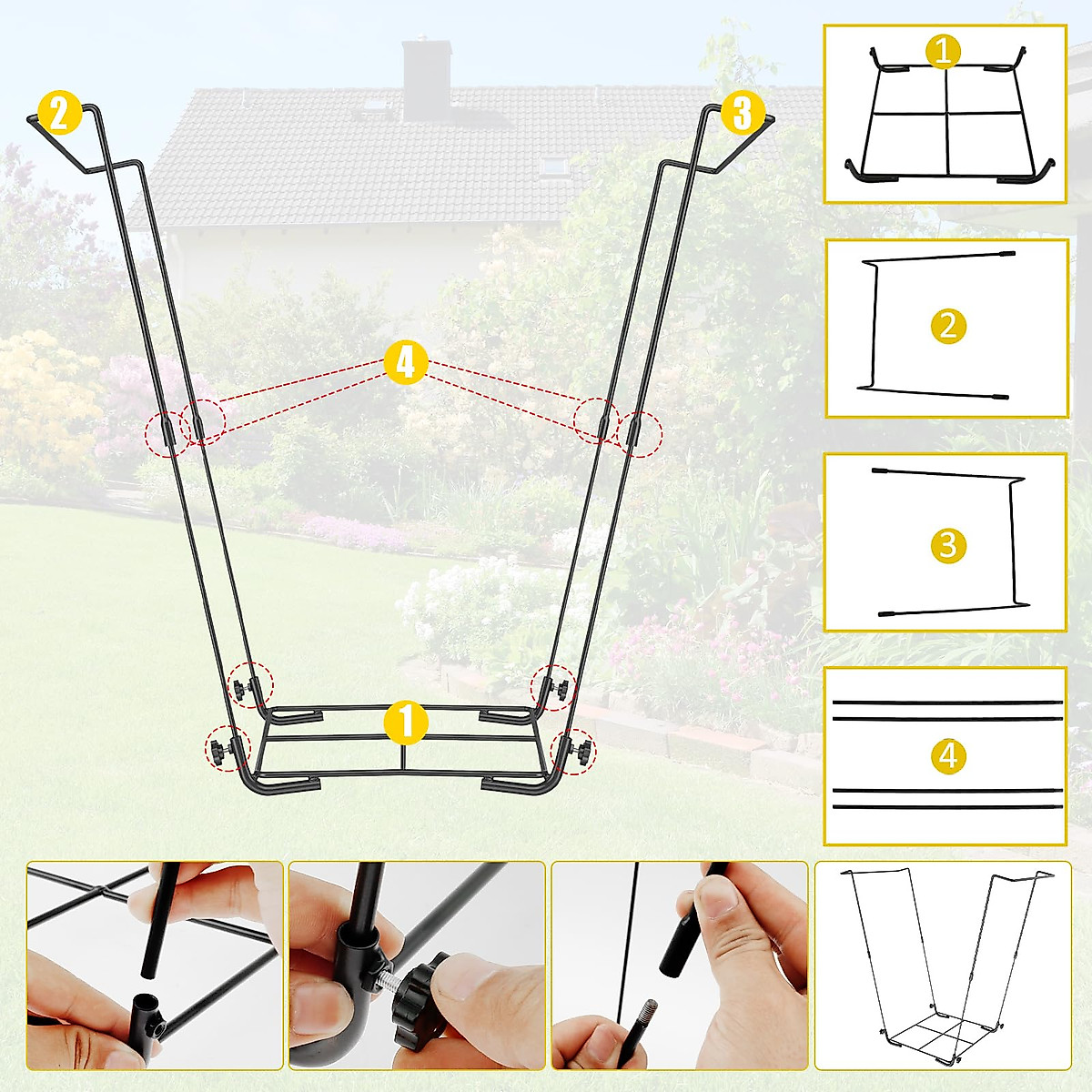 2
3
4
1
1
2
3
4