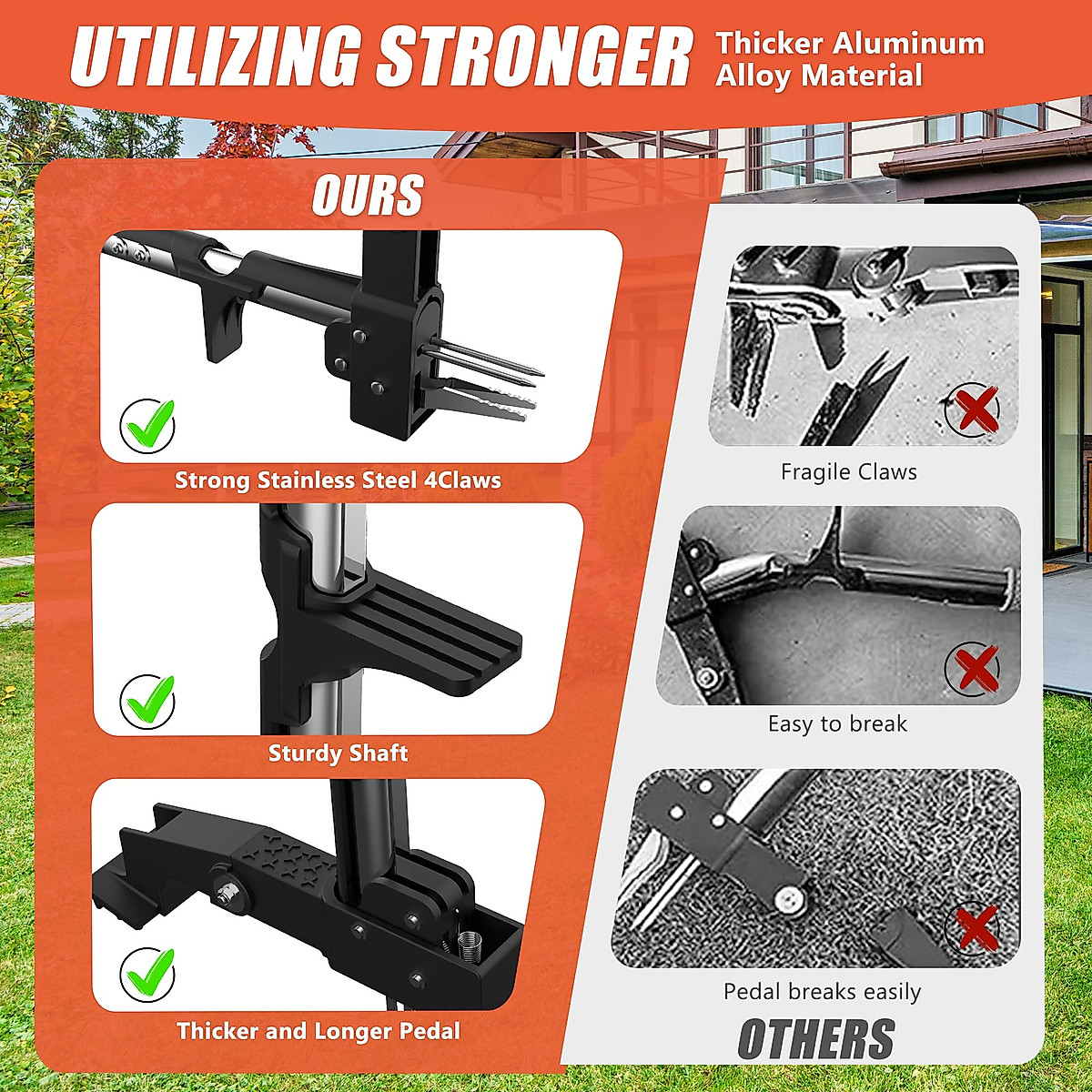 UTILIZING STRONGER Thicker Aluminum Alloy Material

OURS

Strong Stainless Steel 4Claws

Sturdy Shaft

Thicker and Longer Pedal

Fragile Claws

Easy to break

Pedal breaks easily

OTHERS