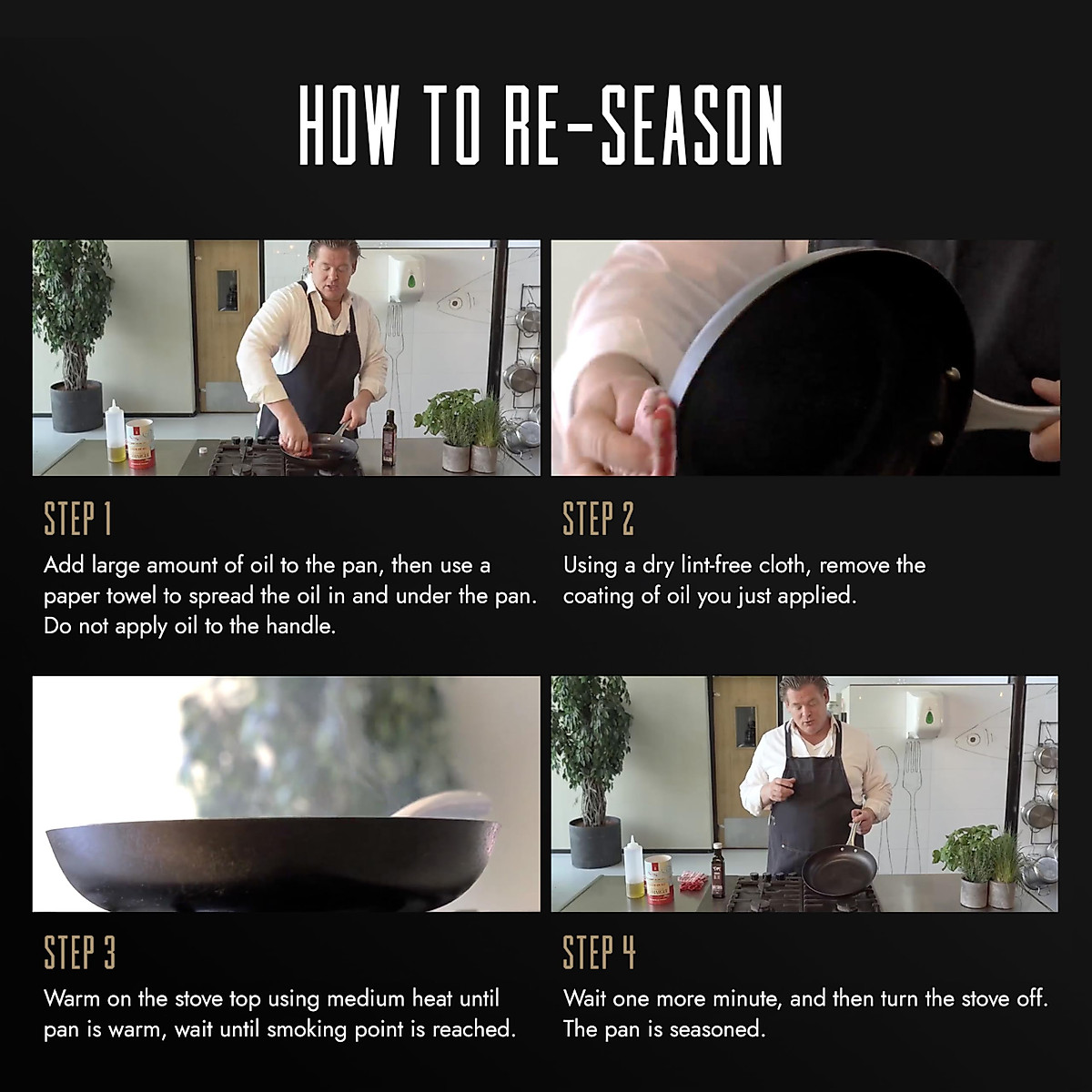 HOW TO RE-SEASON

STEP 1

Add large amount of oil to the pan, then use a paper towel to spread the oil in and under the pan. Do not apply oil to the handle.

STEP 2

Using a dry lint-free cloth, remove the coating of oil you just applied.

STEP 3

Warm on the stove top using medium heat until pan is warm, wait until smoking point is reached.

STEP 4

Wait one more minute, and then turn the stove off. The pan is seasoned.