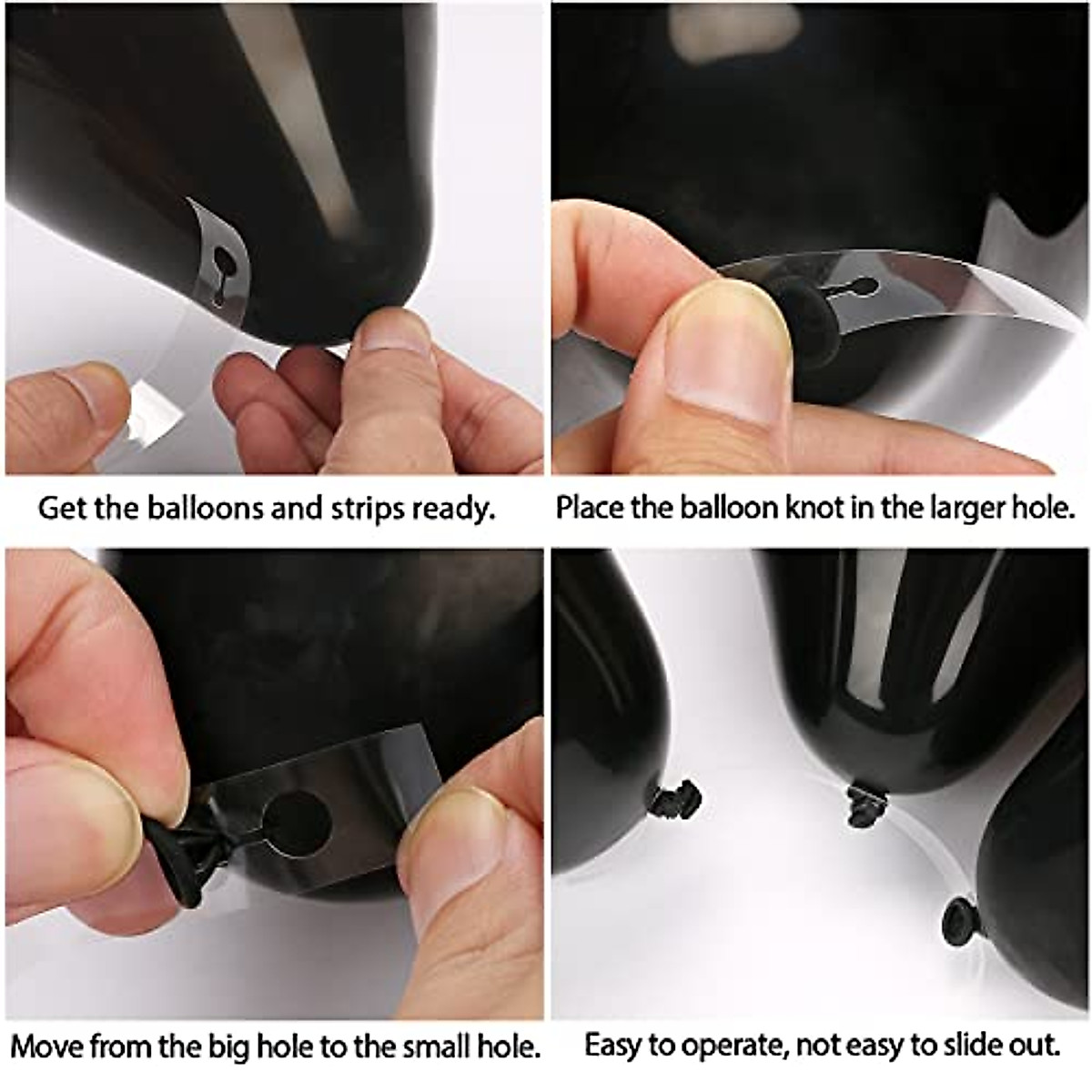 Get the balloons and strips ready.

Place the balloon knot in the larger hole.

Move from the big hole to the small hole.

Easy to operate, not easy to slide out.