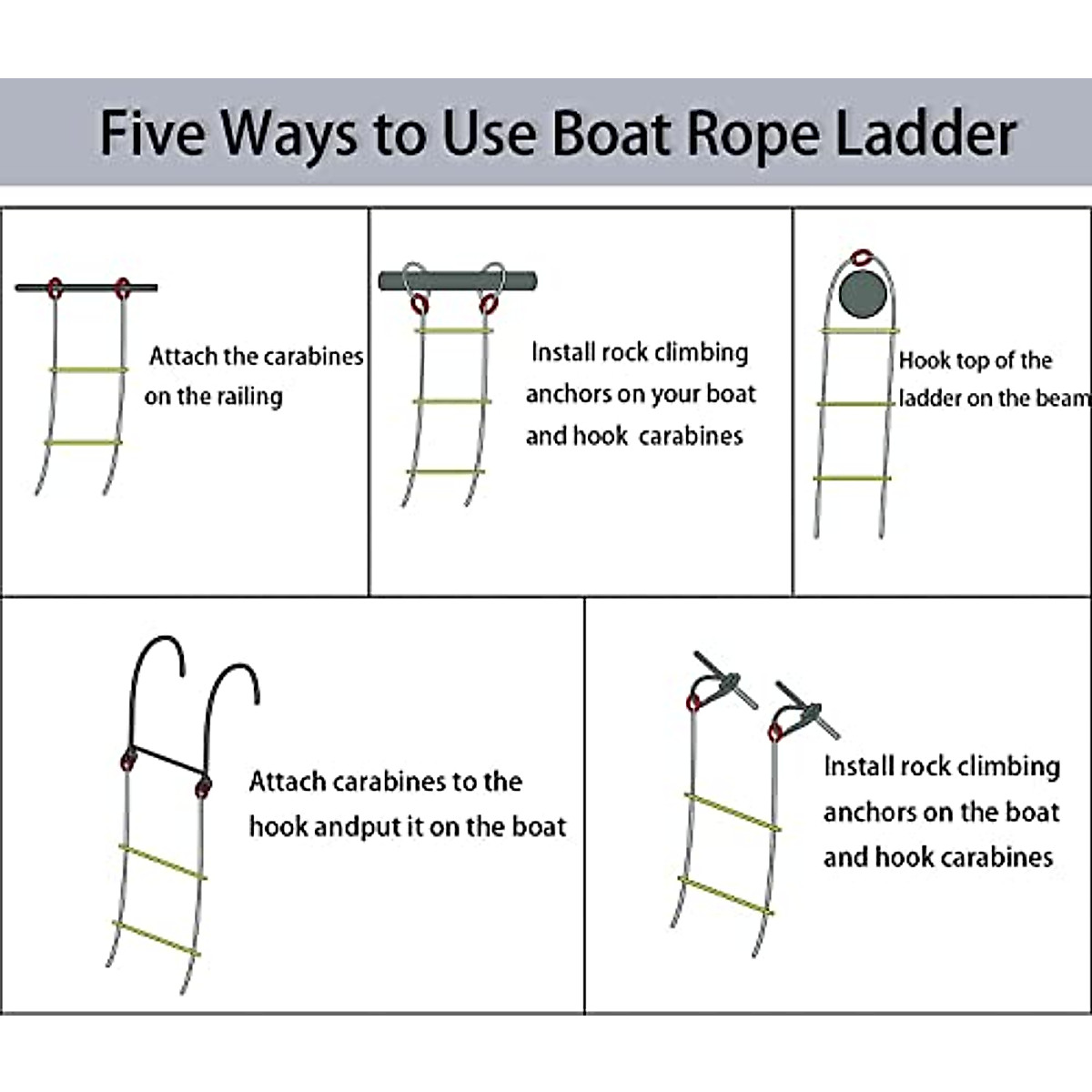 Five Ways to Use Boat Rope Ladder

Attach the carabines on the railing

Install rock climbing anchors on your boat and hook carabines

Hook top of the ladder on the beam

Attach carabines to the hook andput it on the boat

Install rock climbing anchors on the boat and hook carabines