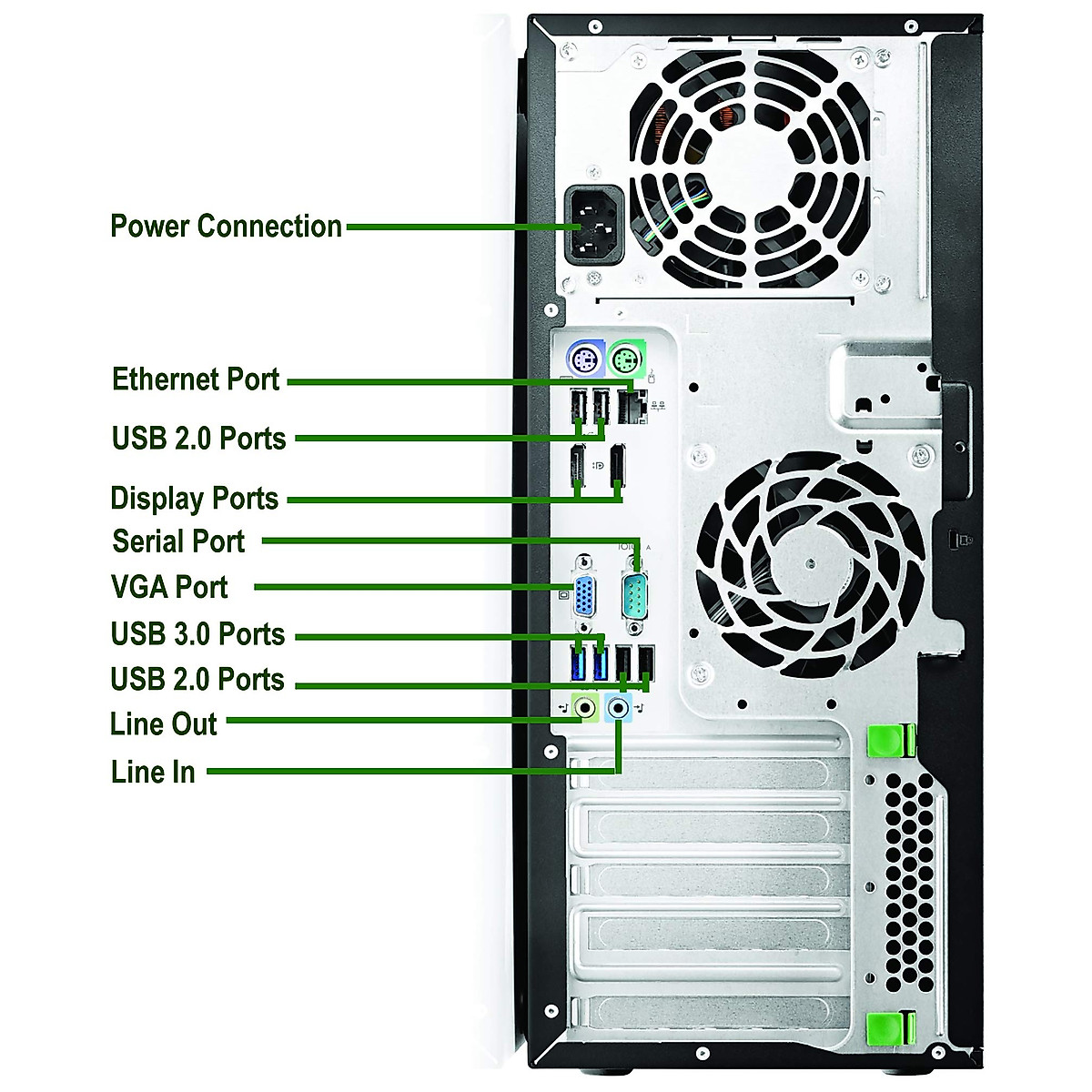 Power Connection

Ethernet Port

USB 2.0 Ports

Display Ports

Serial Port

VGA Port

USB 3.0 Ports

USB 2.0 Ports

Line Out

Line In