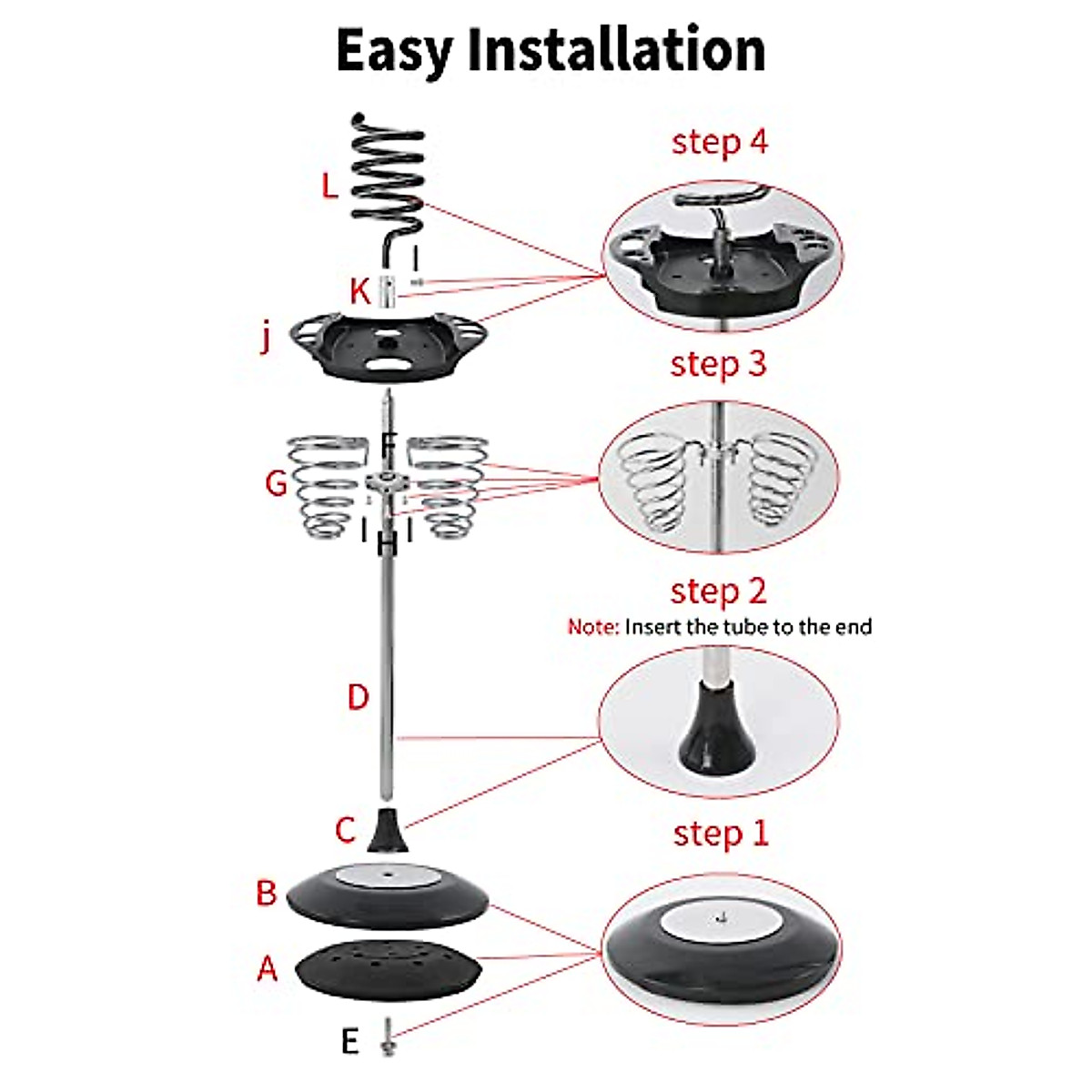 Easy Installation

L
I
K
j
F
G
I
H
I
D
C
B
A
E

step 4

step 3

step 2
Note: Insert the tube to the end

step 1