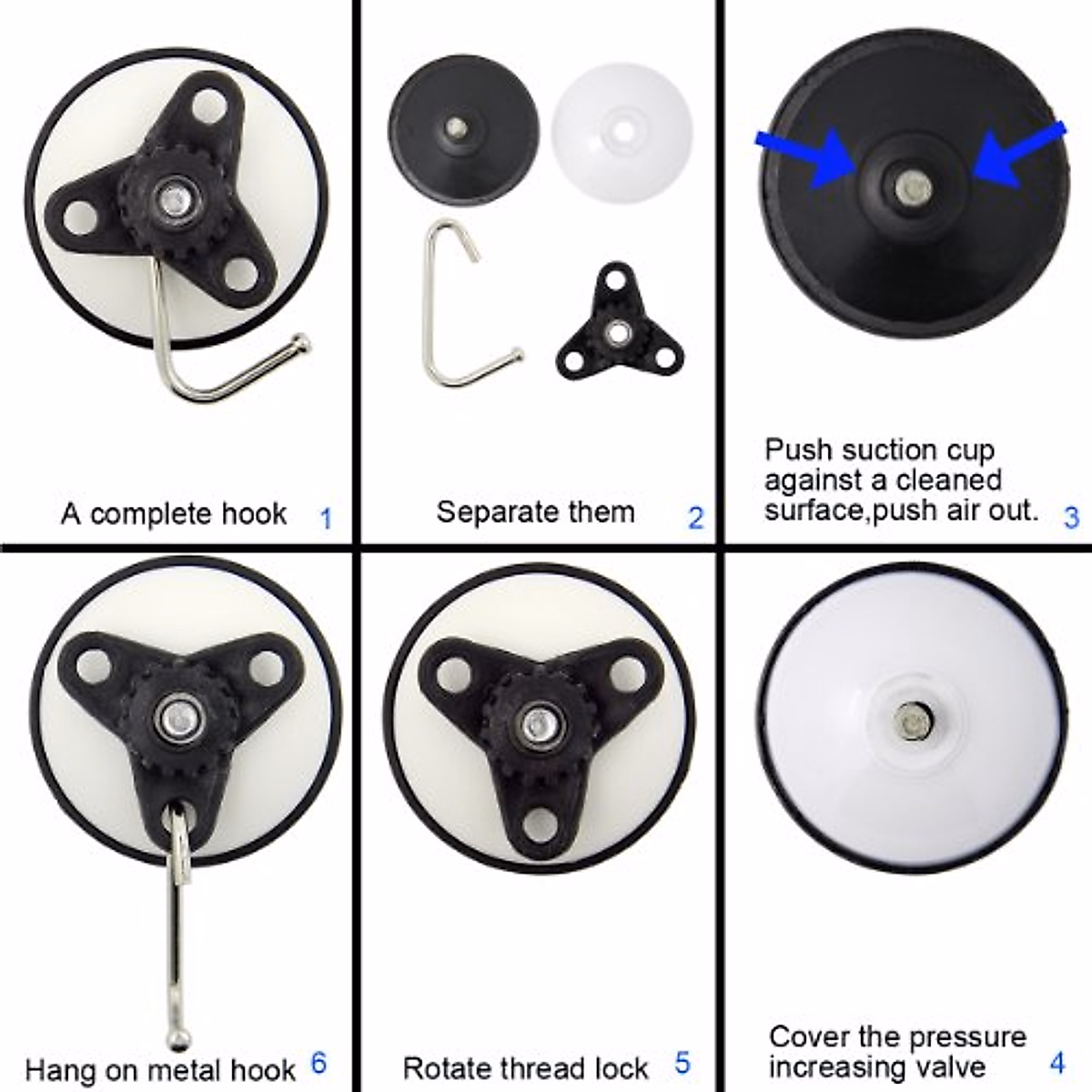 A complete hook 1

Separate them 2

Push suction cup against a cleaned surface,push air out. 3

Hang on metal hook 6

Rotate thread lock 5

Cover the pressure increasing valve 4