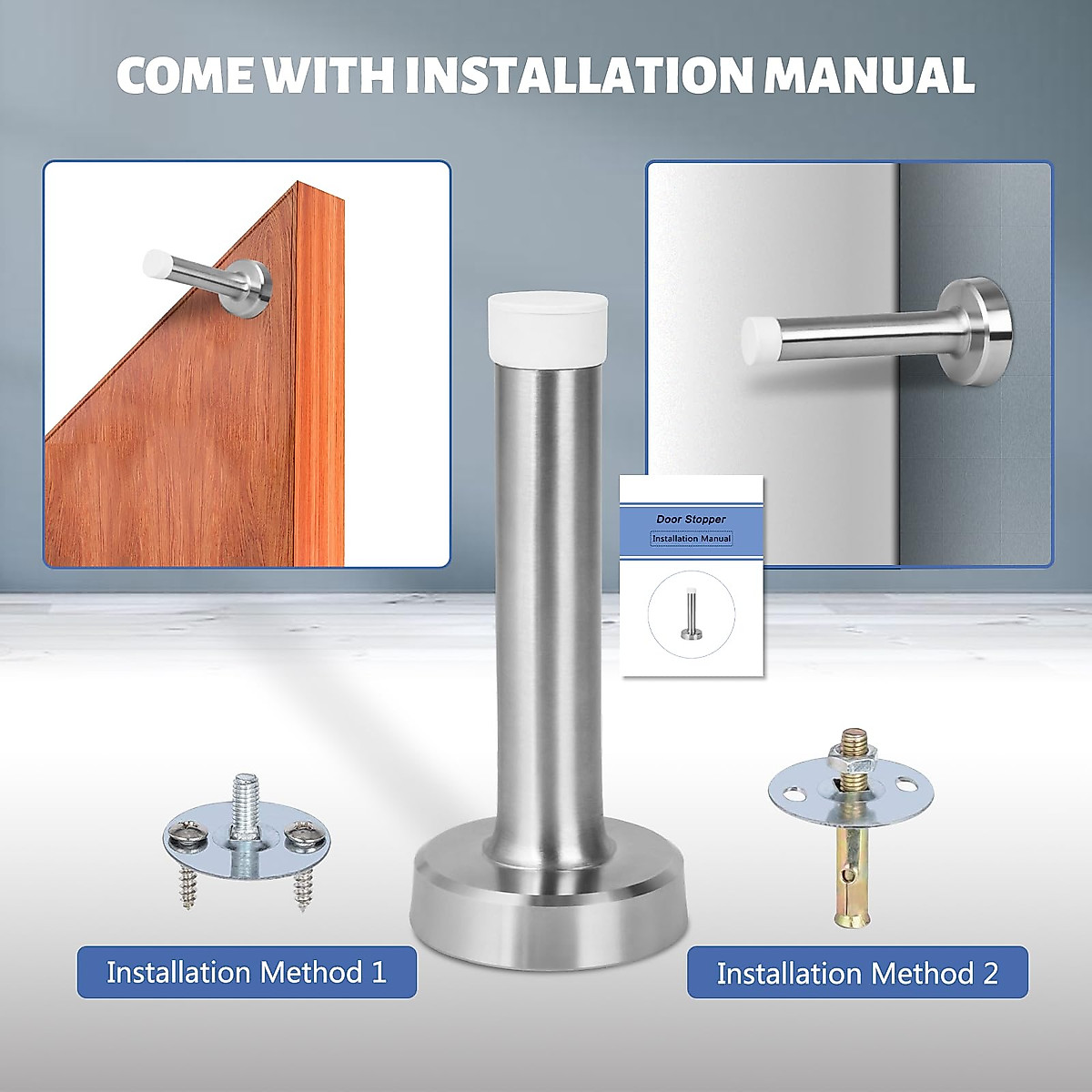 COME WITH INSTALLATION MANUAL

Door Stopper

Installation Manual

Installation Method 1

Installation Method 2