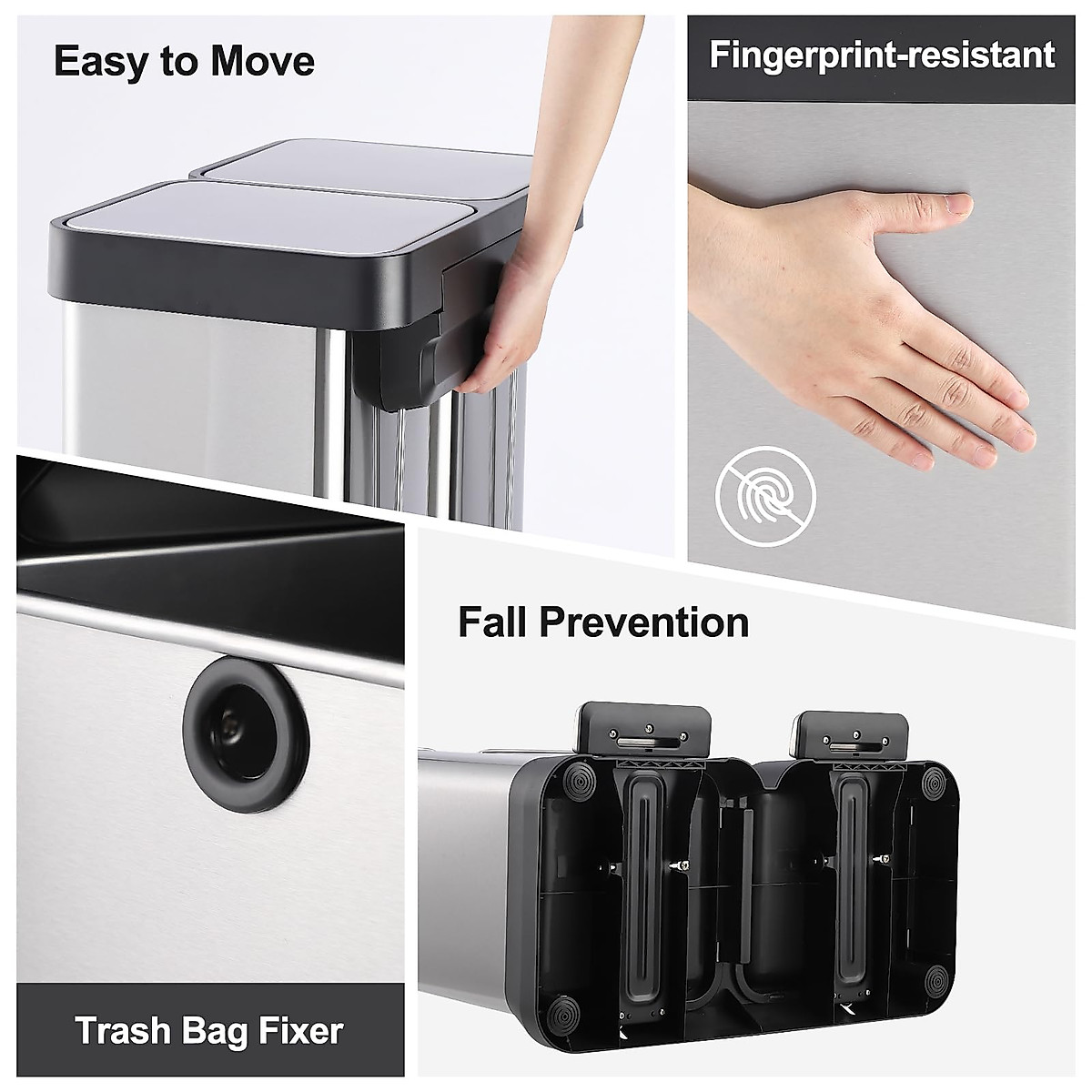 Easy to Move

Fingerprint-resistant

Fall Prevention

Trash Bag Fixer