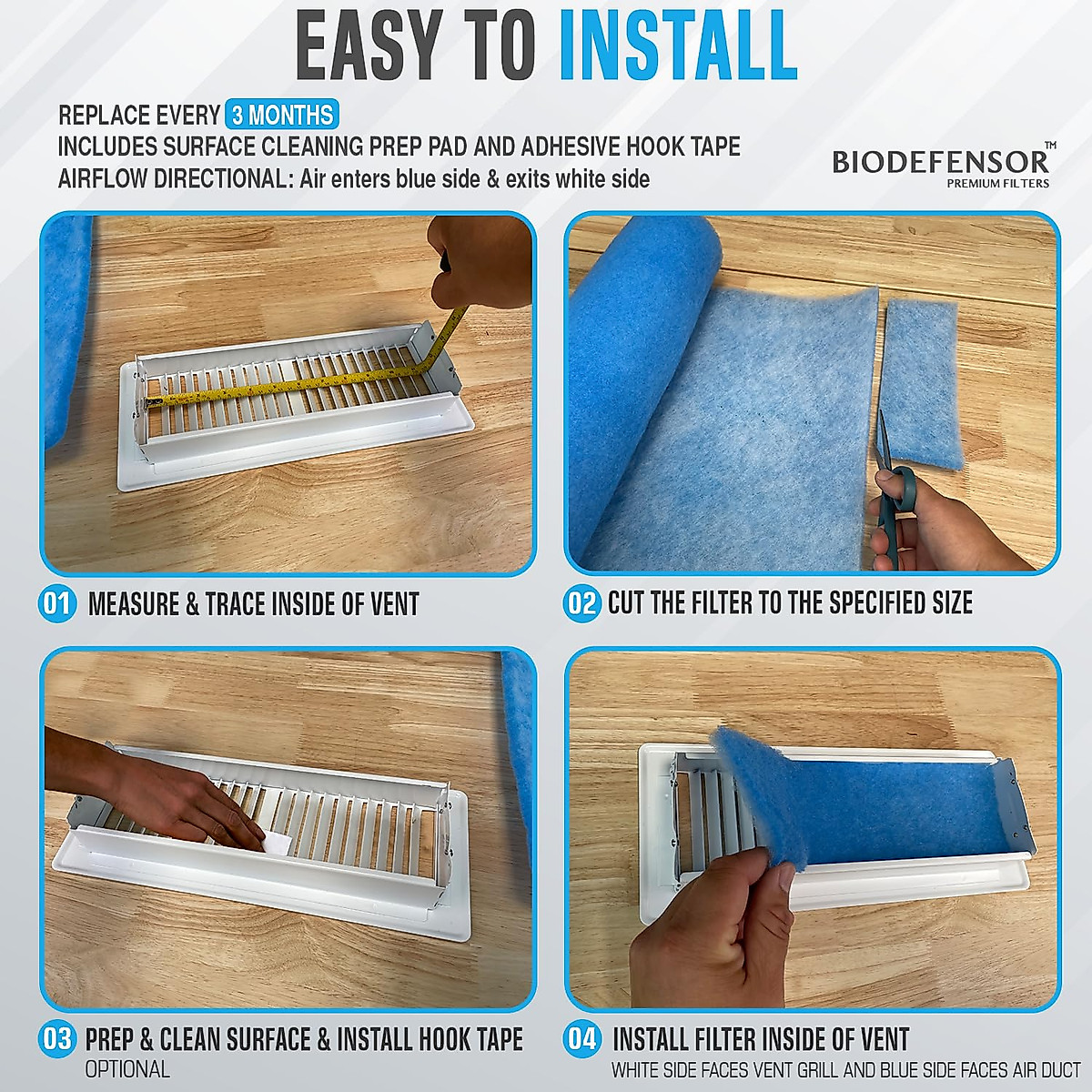 EASY TO INSTALL

REPLACE EVERY 3 MONTHS
INCLUDES SURFACE CLEANING PREP PAD AND ADHESIVE HOOK TAPE
AIRFLOW DIRECTIONAL: Air enters blue side & exits white side

BIODEFENSOR™
PREMIUM FILTERS

01 MEASURE & TRACE INSIDE OF VENT

02 CUT THE FILTER TO THE SPECIFIED SIZE

03 PREP & CLEAN SURFACE & INSTALL HOOK TAPE
OPTIONAL

04 INSTALL FILTER INSIDE OF VENT
WHITE SIDE FACES VENT GRILL AND BLUE SIDE FACES AIR DUCT