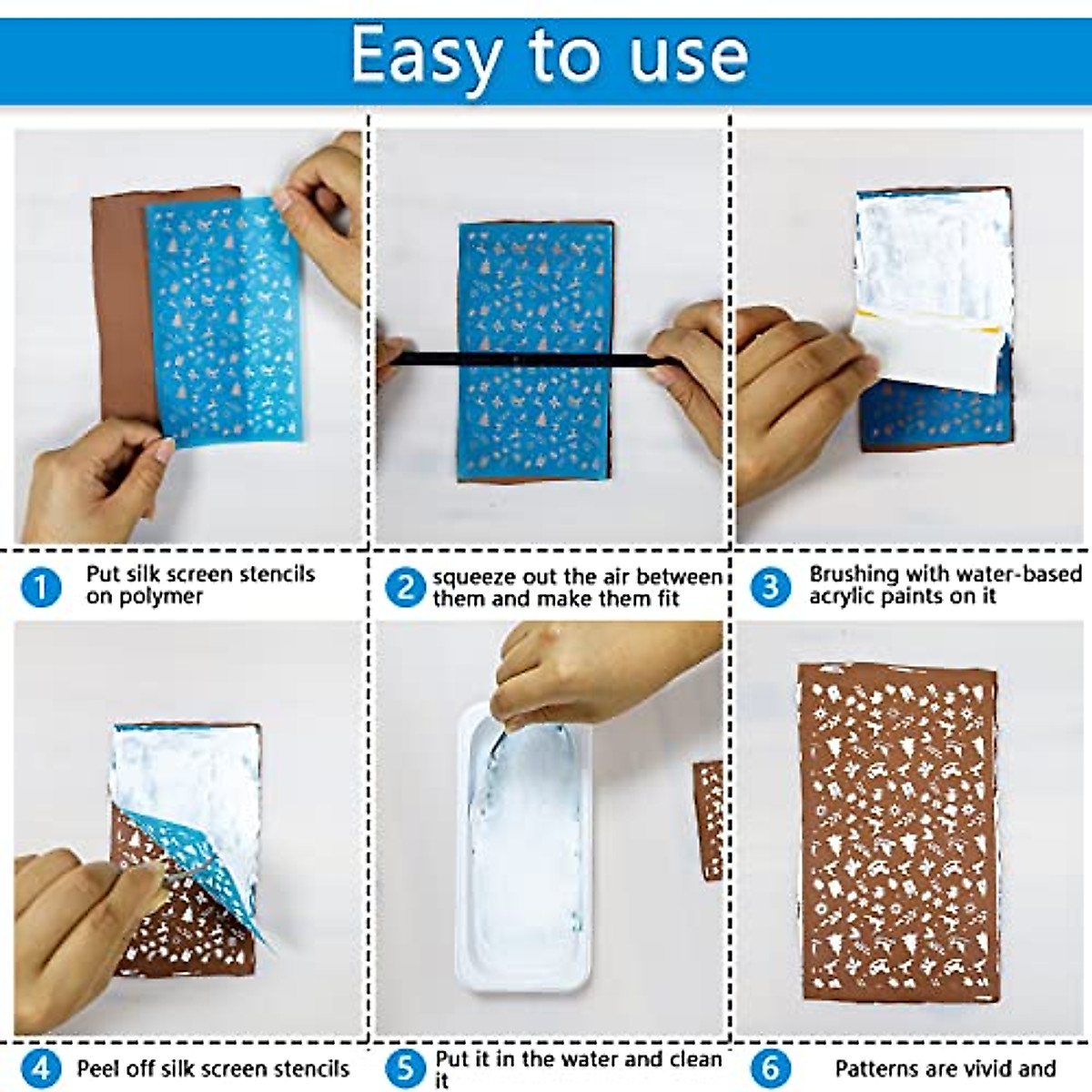 Easy to use

1 Put silk screen stencils on polymer

2 squeeze out the air between them and make them fit

3 Brushing with water-based acrylic paints on it

4 Peel off silk screen stencils

5 Put it in the water and clean it

6 Patterns are vivid and