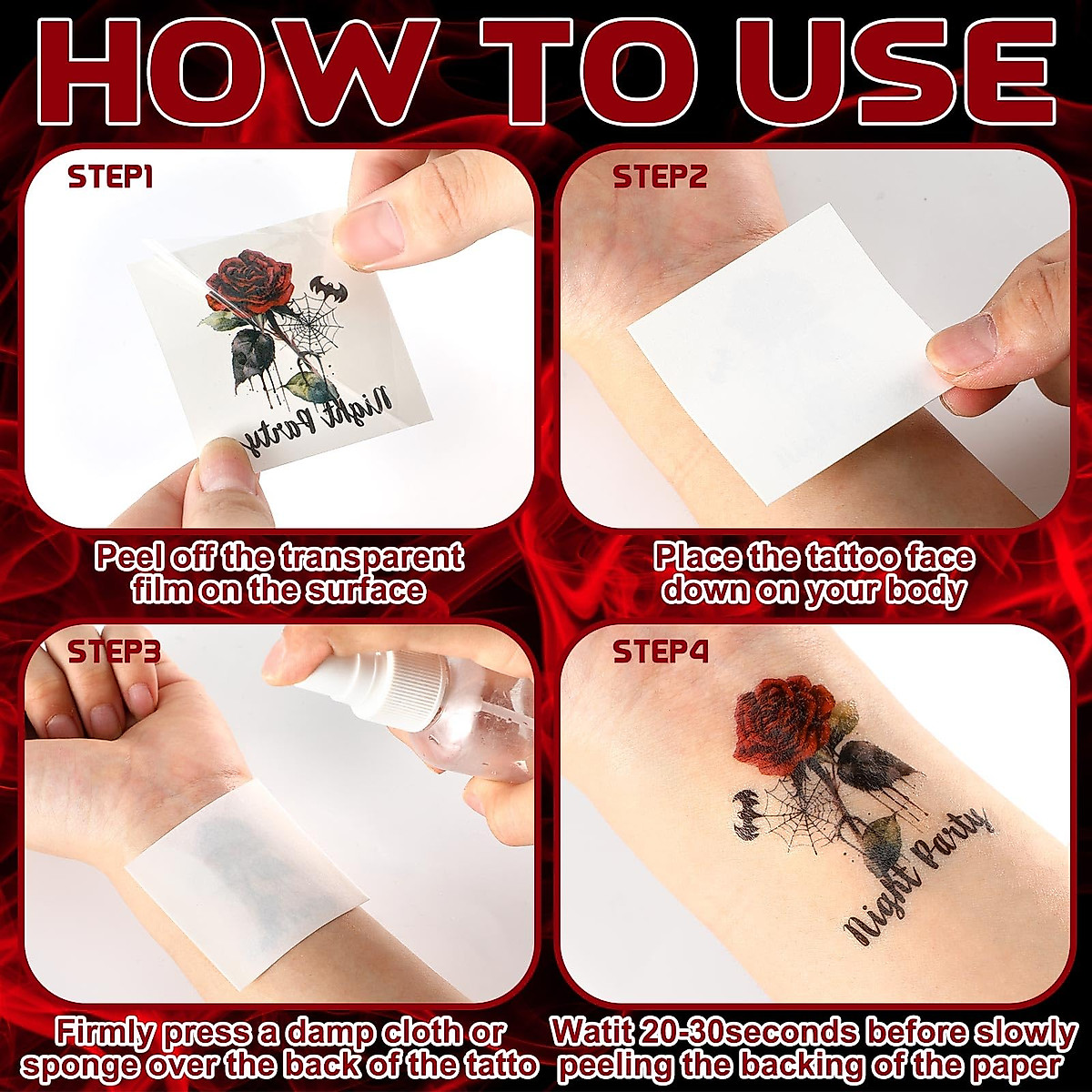 HOW TO USE

STEP1

Night Party

Peel off the transparent film on the surface

STEP2

Place the tattoo face down on your body

STEP3

Firmly press a damp cloth or sponge over the back of the tatto

STEP4

Night Party

Watit 20-30seconds before slowly peeling the backing of the paper