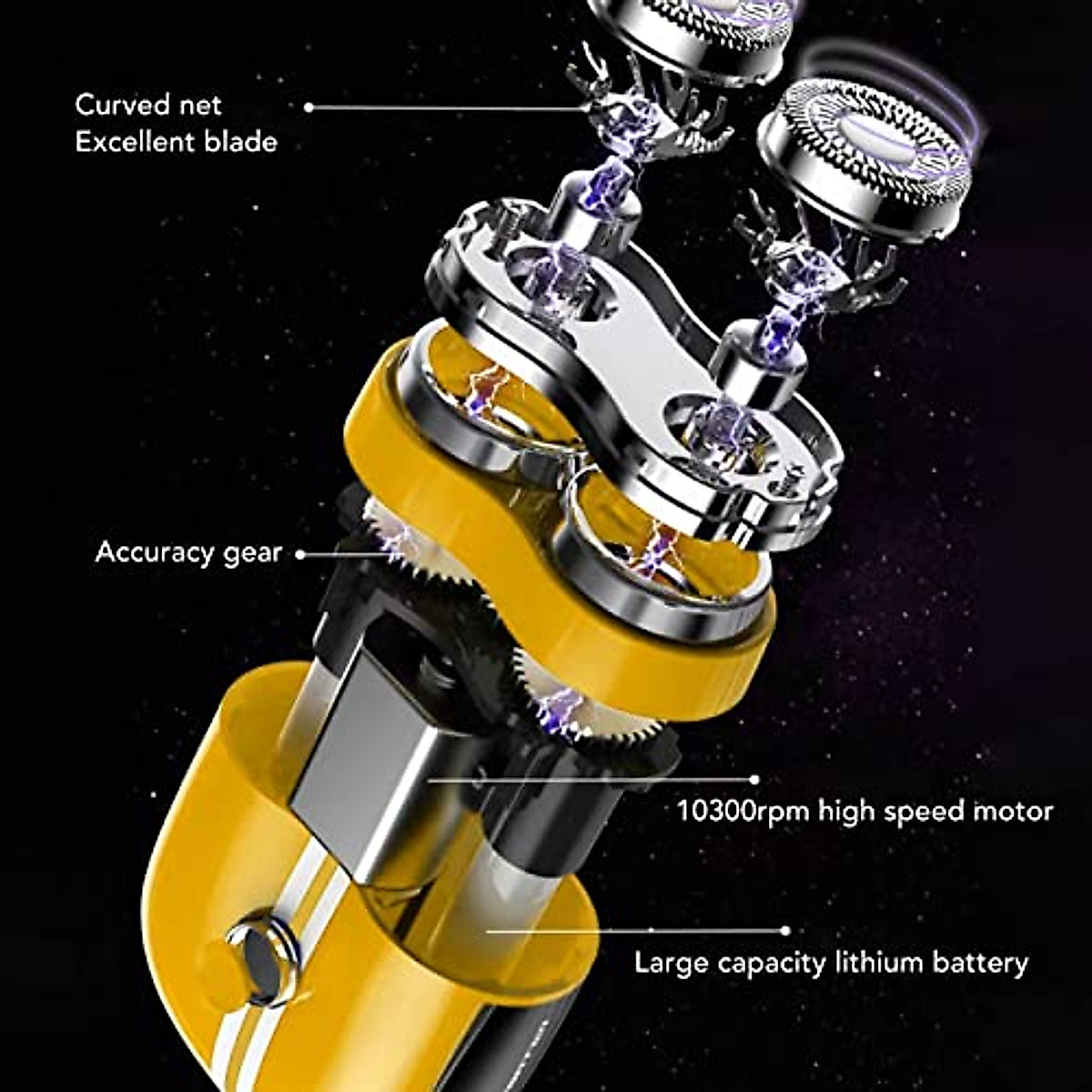 Curved net
Excellent blade

Accuracy gear

10300rpm high speed motor

Large capacity lithium battery