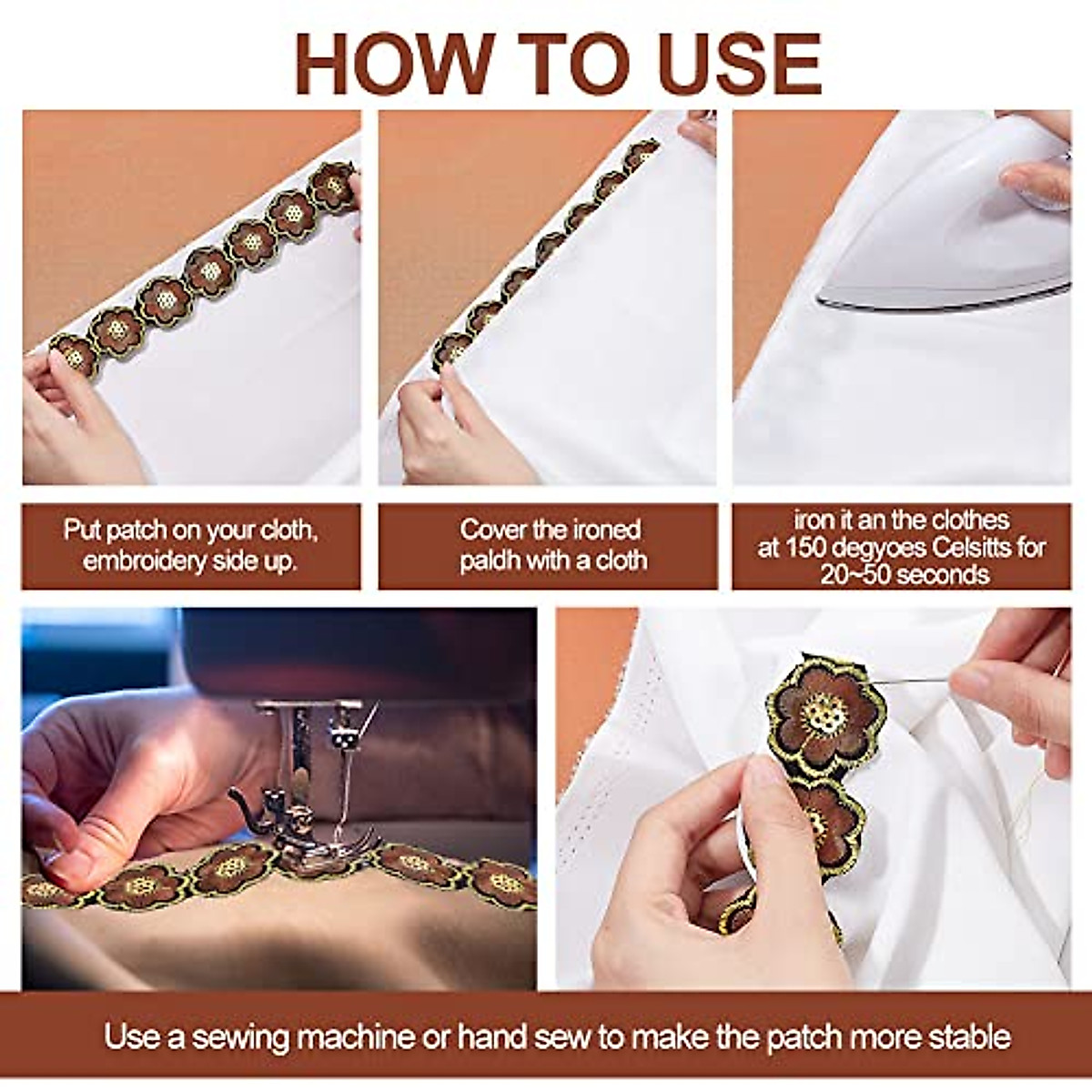 HOW TO USE

Put patch on your cloth, embroidery side up.

Cover the ironed paldh with a cloth

iron it an the clothes at 150 degyoes Celsitts for 20~50 seconds

Use a sewing machine or hand sew to make the patch more stable