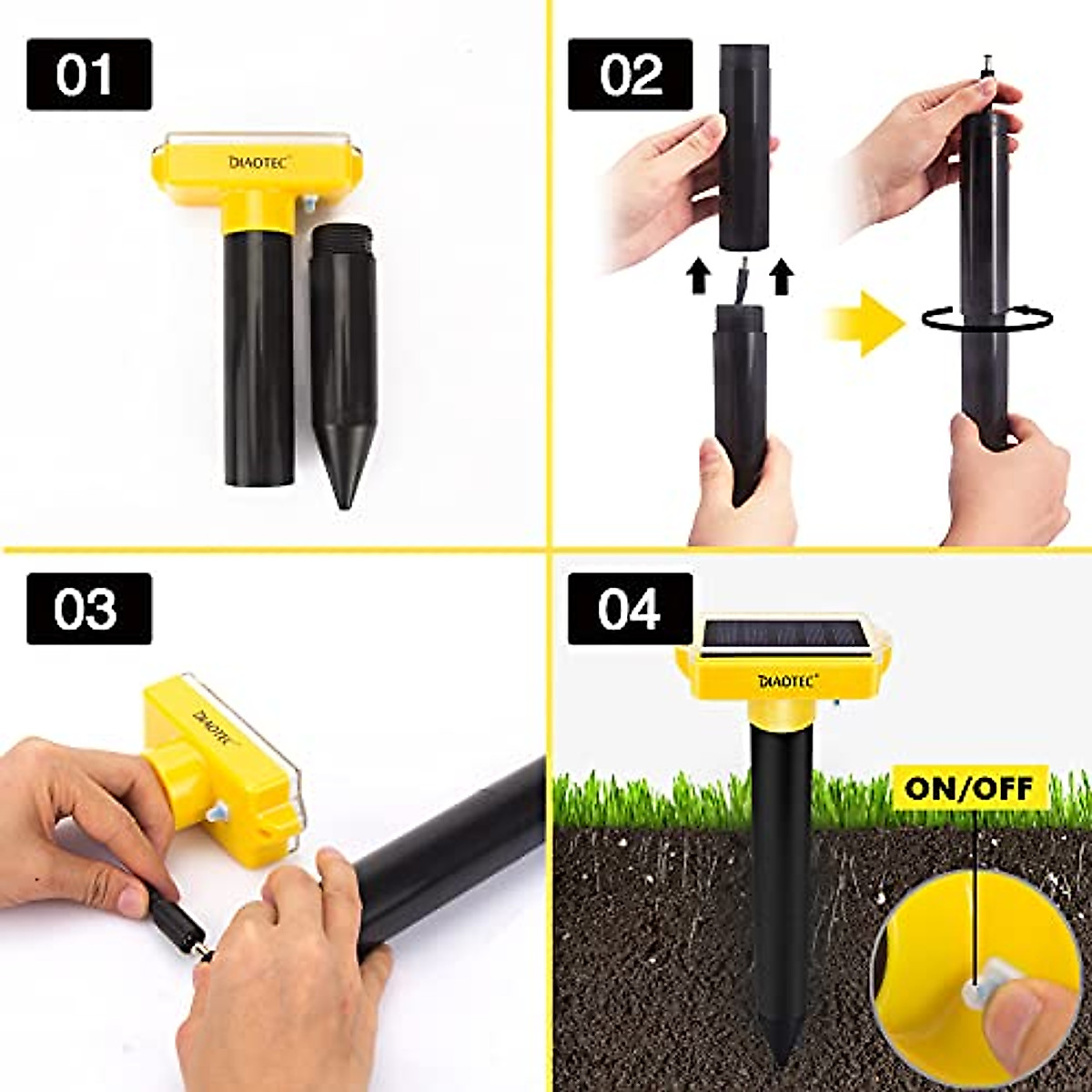 01

DIAOTEC

02

03

DIAOTEC

04

DIAOTEC

ON/OFF