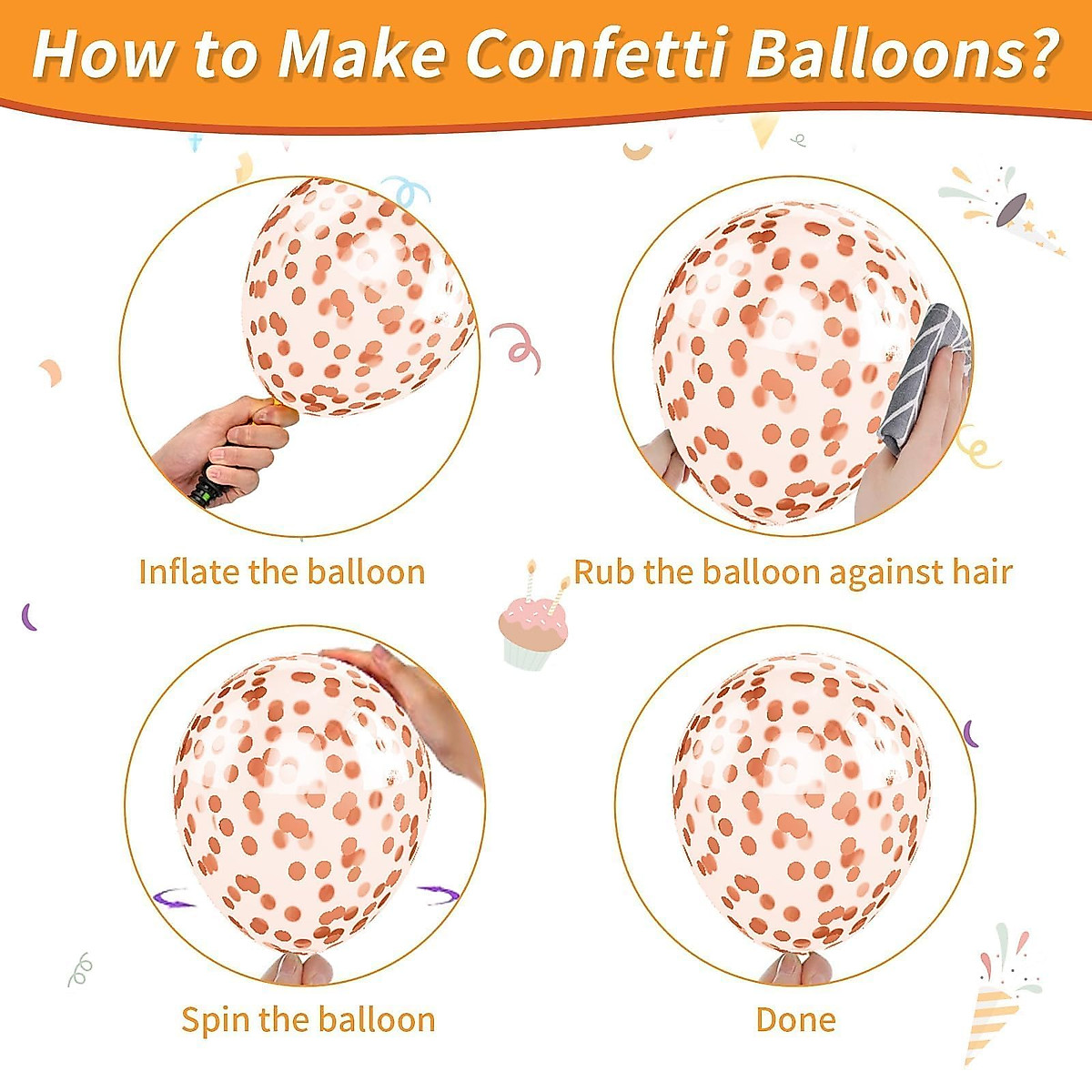 How to Make Confetti Balloons?

Inflate the balloon

Rub the balloon against hair

Spin the balloon

Done