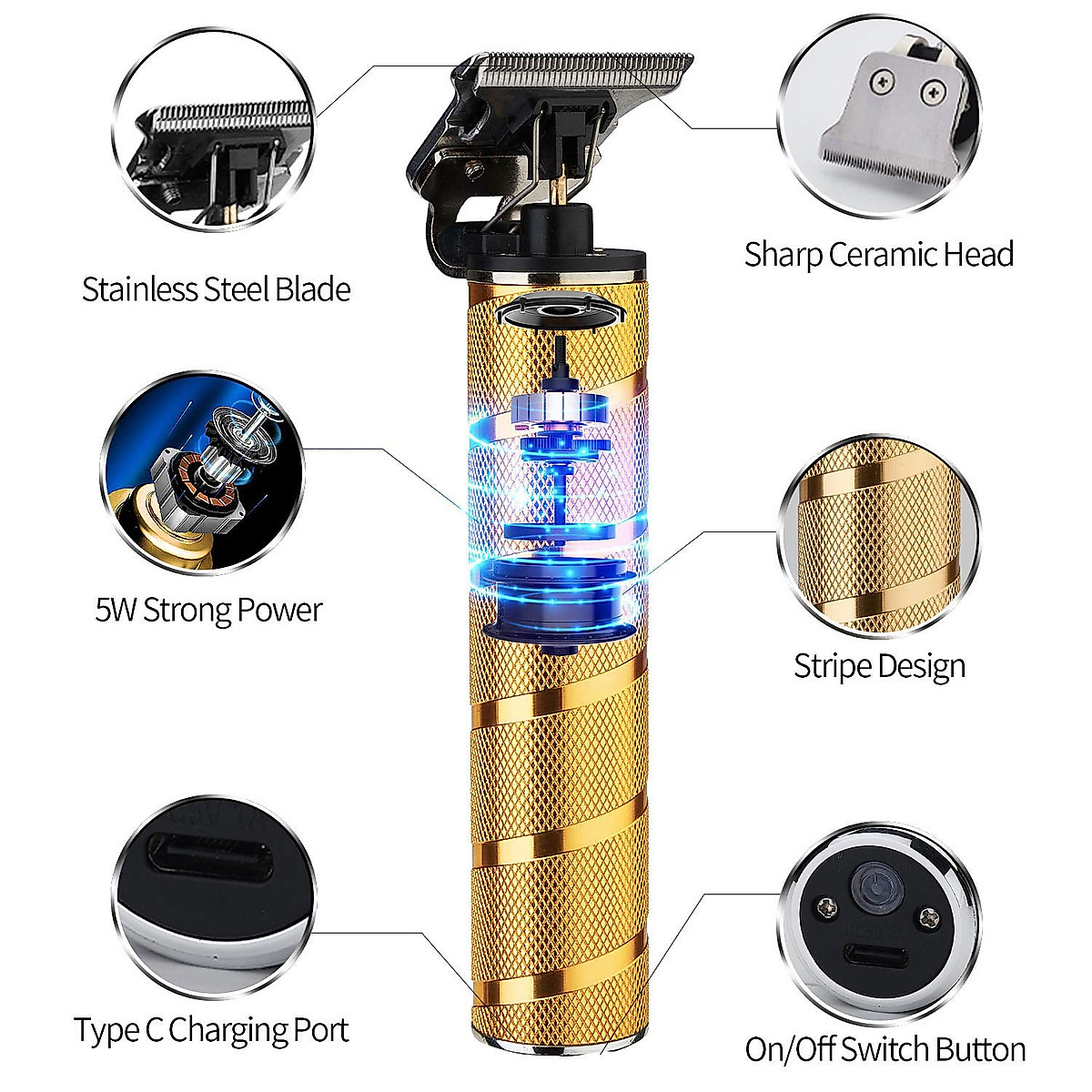 Stainless Steel Blade

Sharp Ceramic Head

5W Strong Power

Stripe Design

Type C Charging Port

On/Off Switch Button